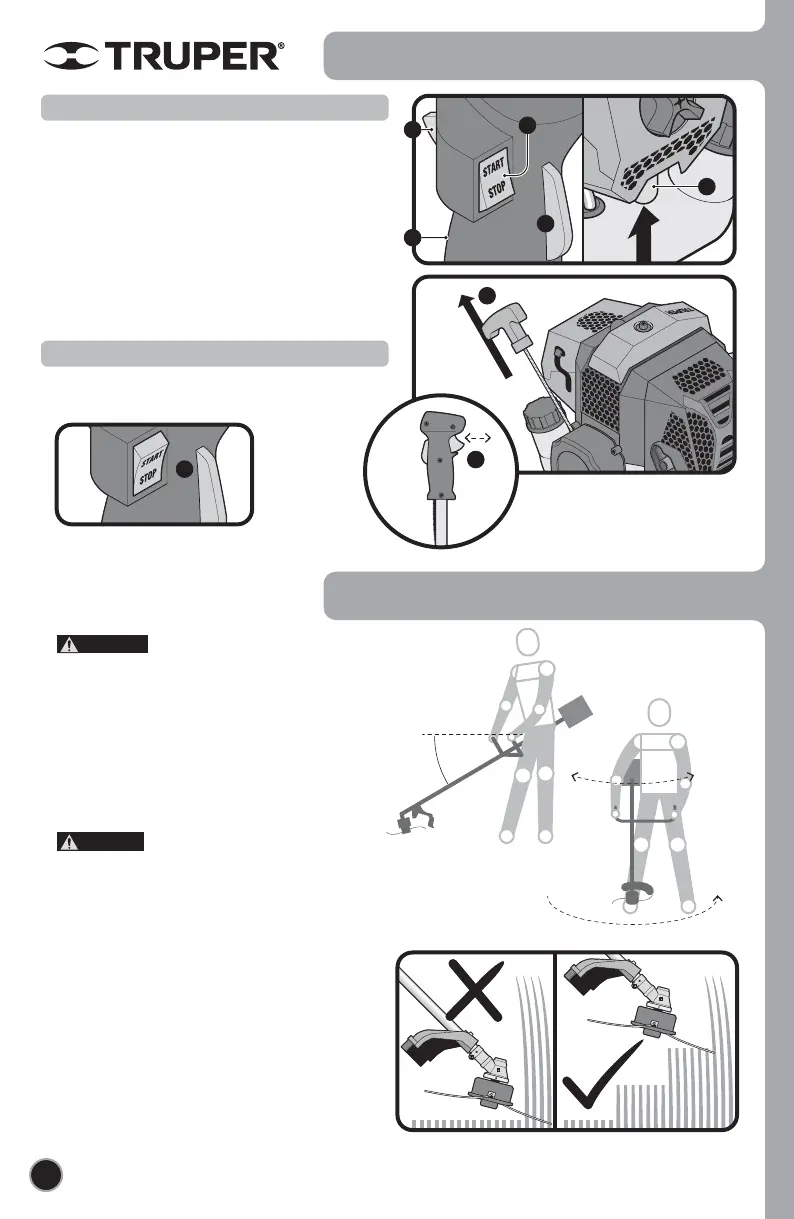 TRUPER®

START
STOP

START
STOP