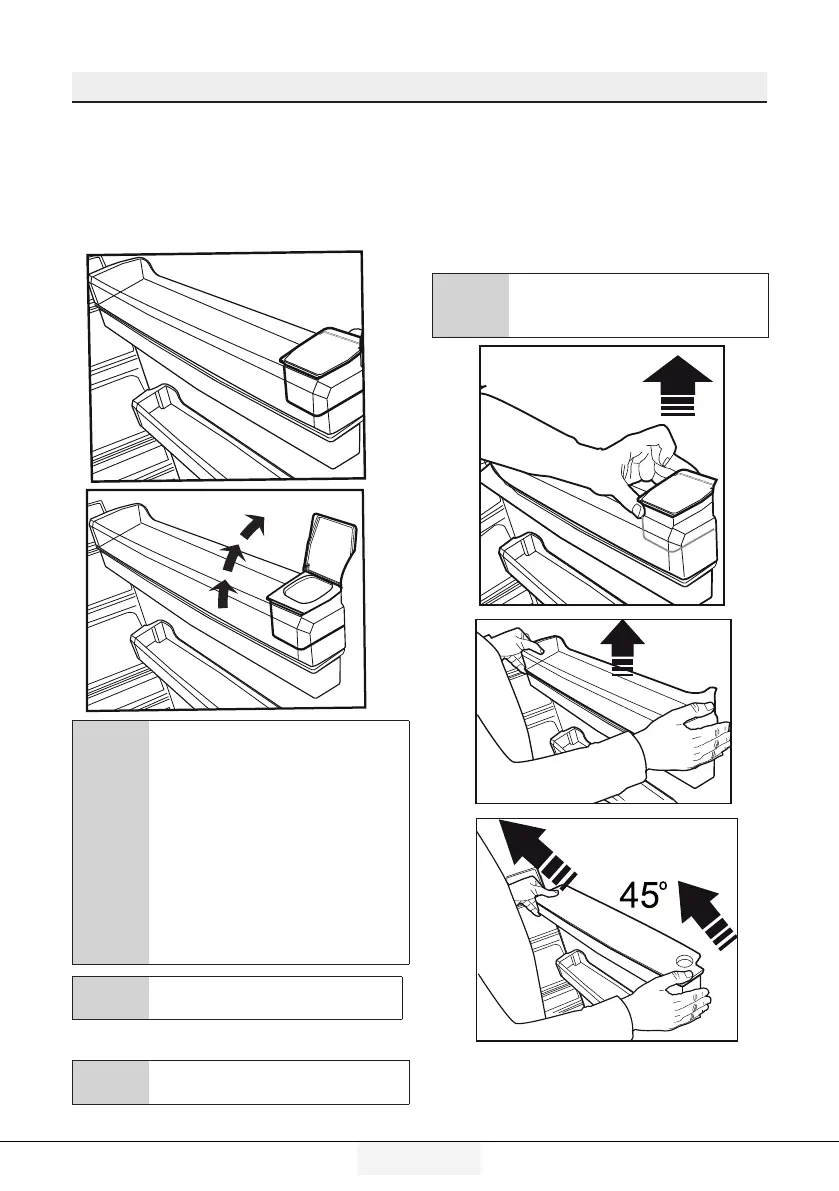 45°