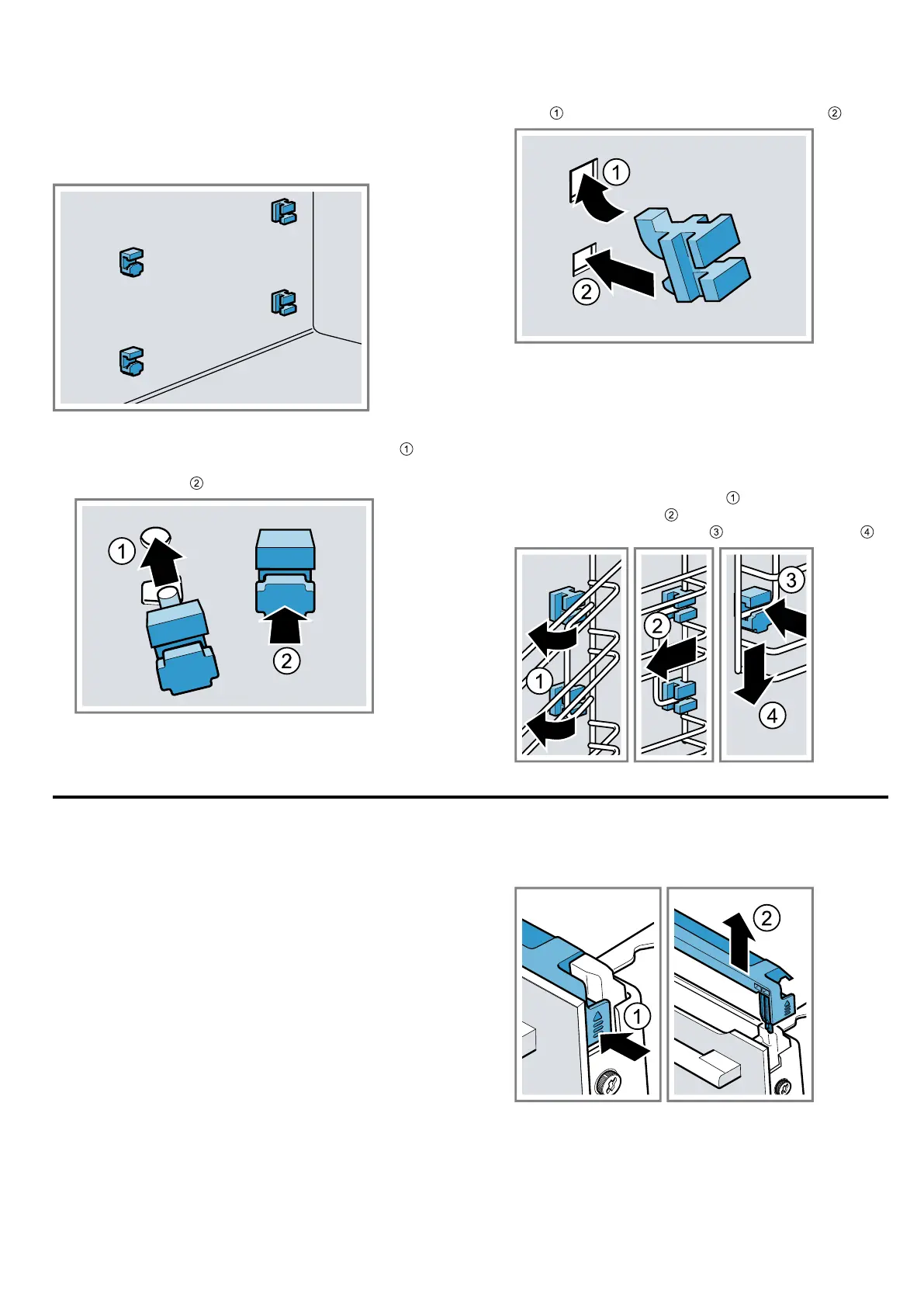 ①          ②

1
2

①
②

1
2

①
②
③          ④

1
2
3
4

1
2