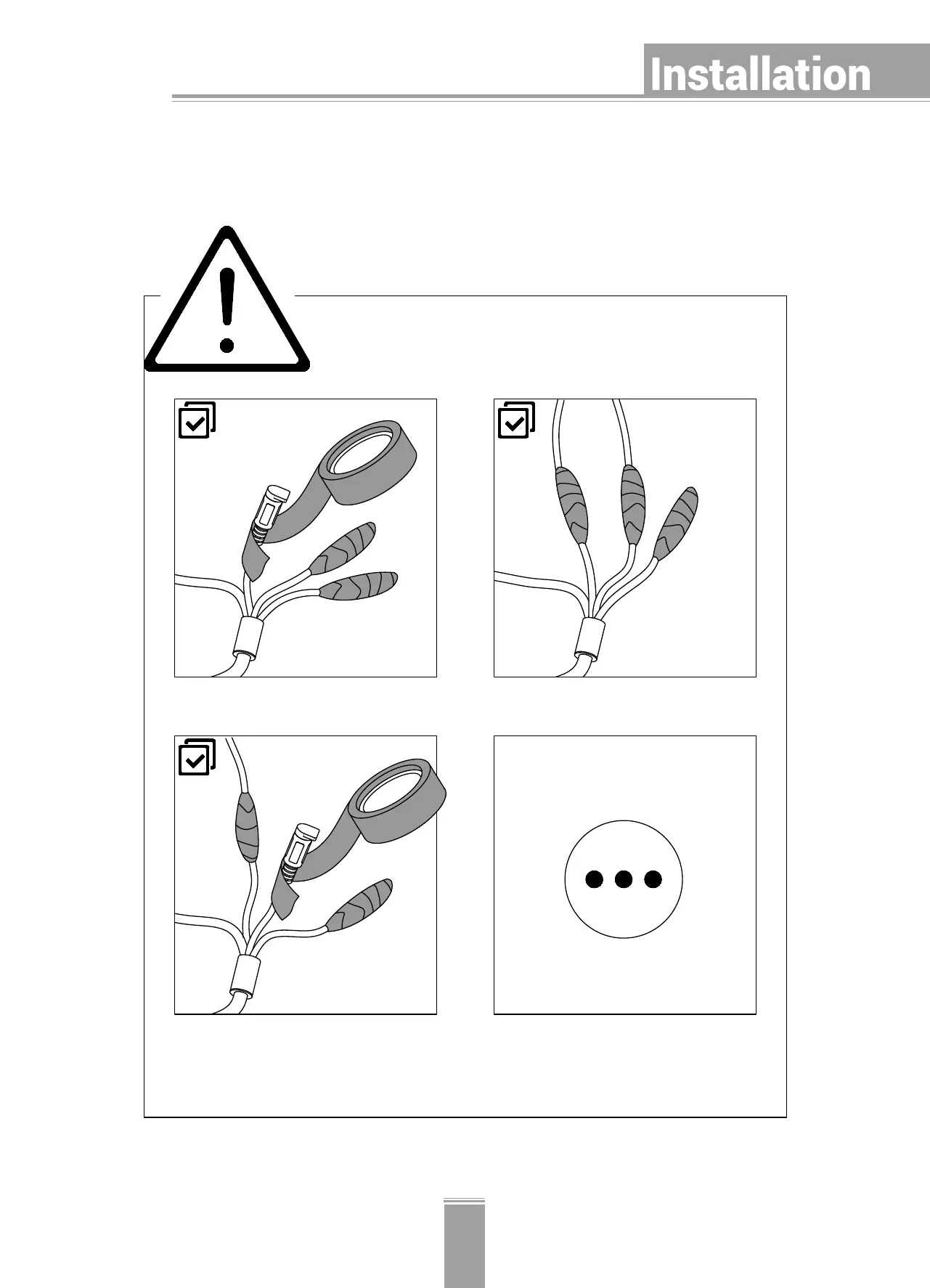 Installation