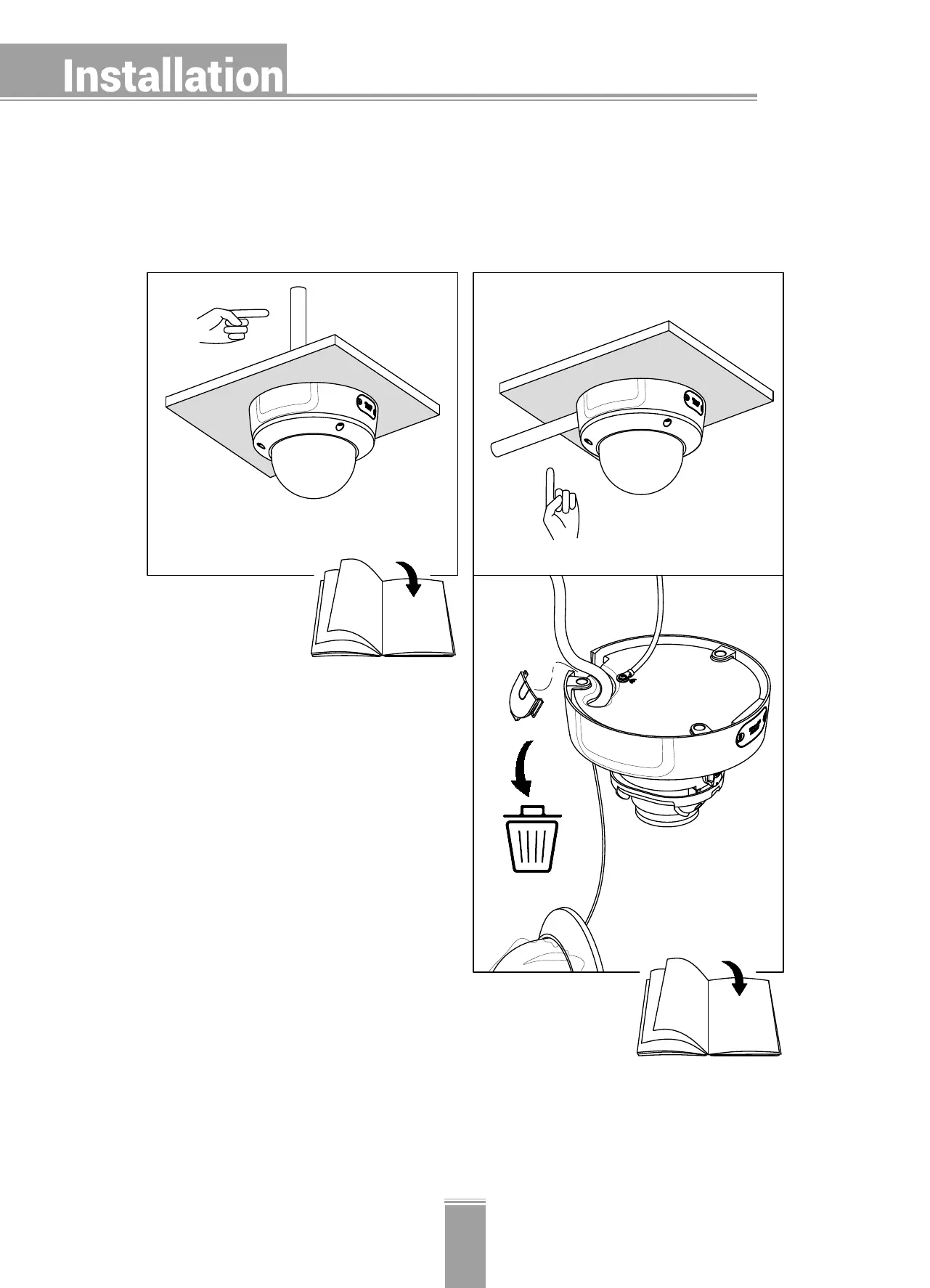 Installation