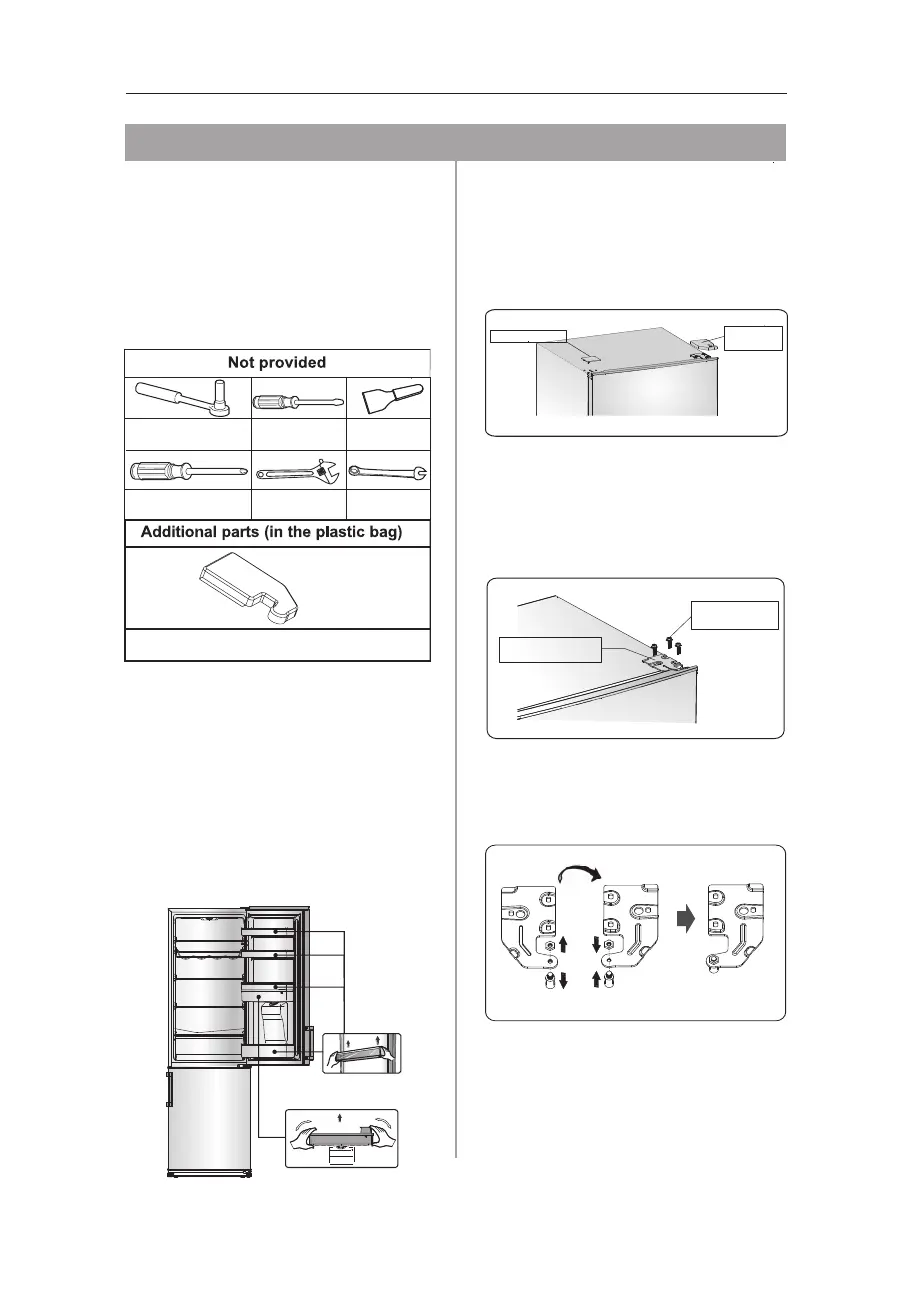 Not provided

Additional parts (in the plastic bag)