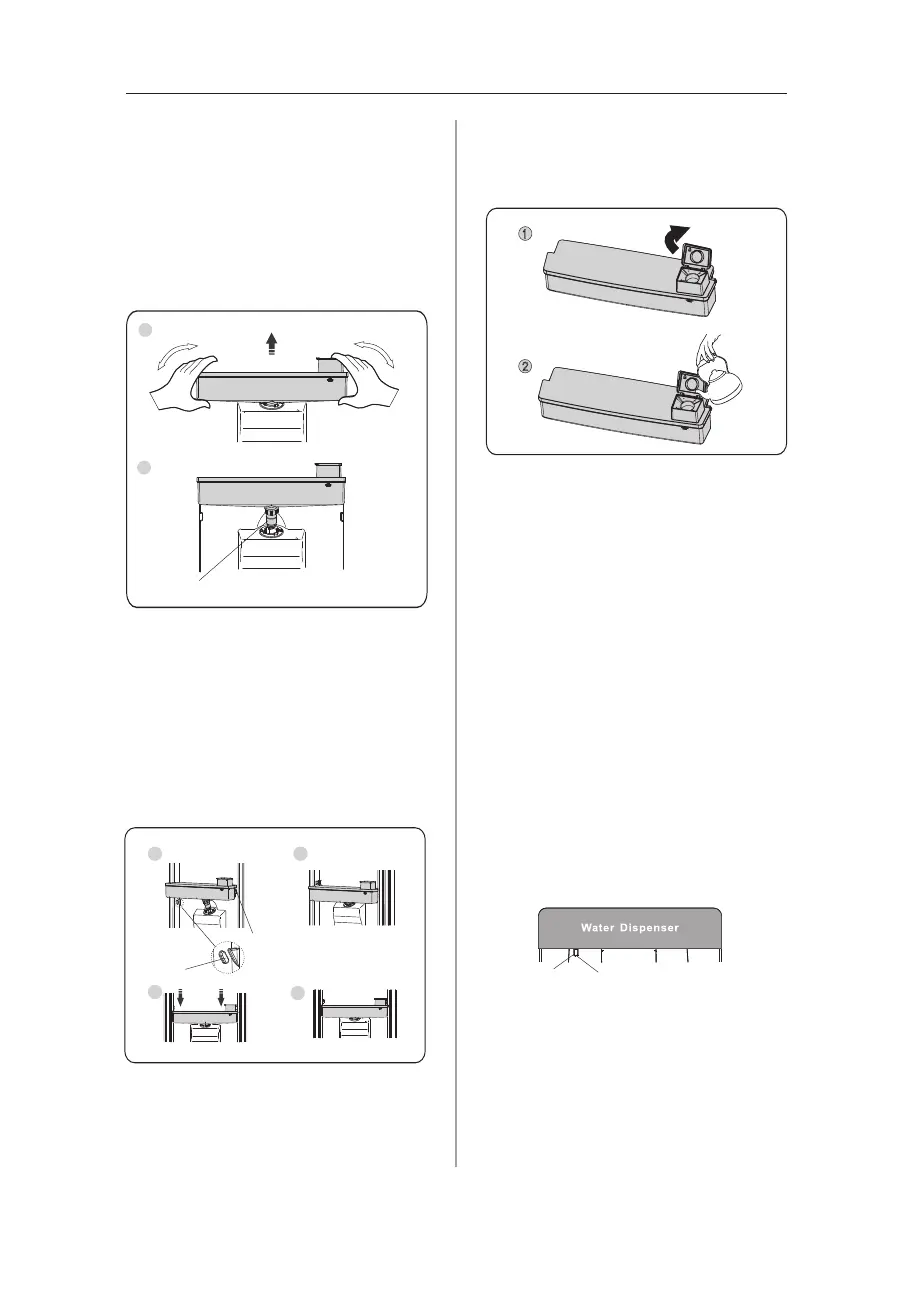 ①

②

Water Dispenser