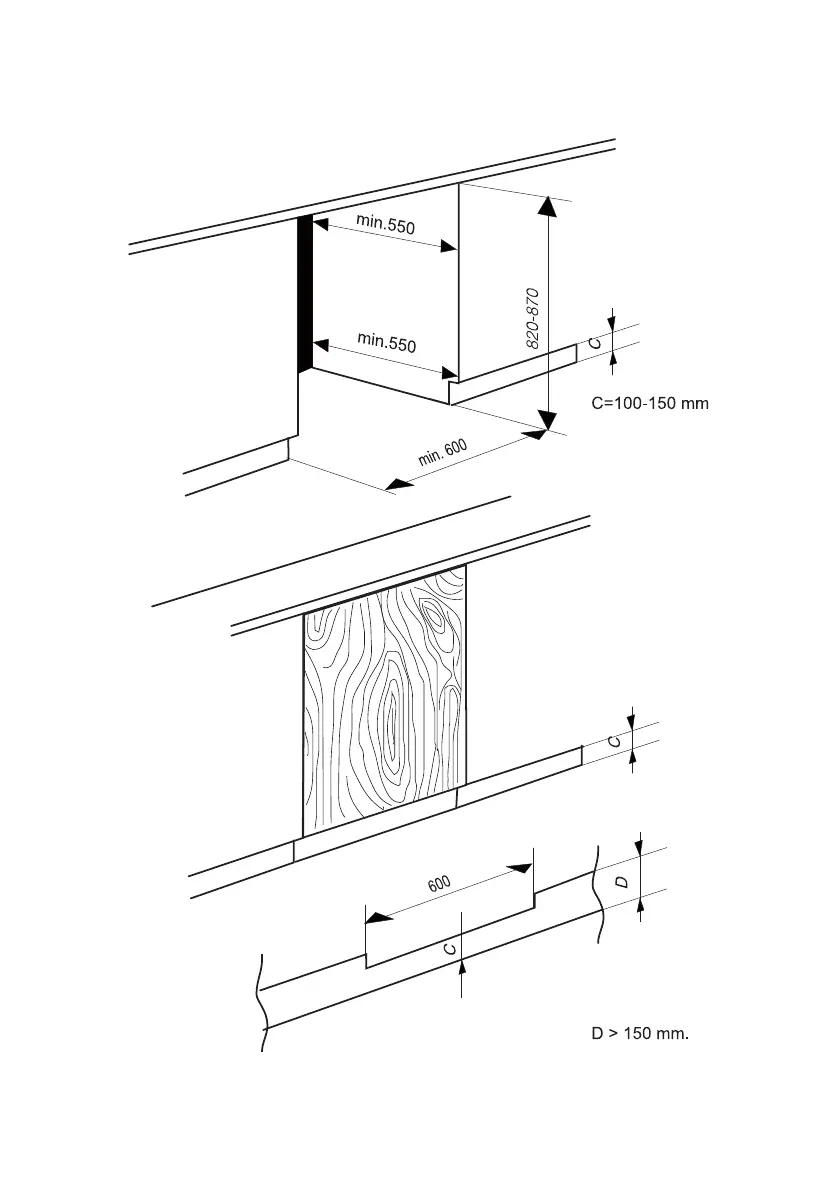 min.550

min.550

820-870

C

C=100-150 mm

min. 600

C

600

D

C

D > 150 mm.