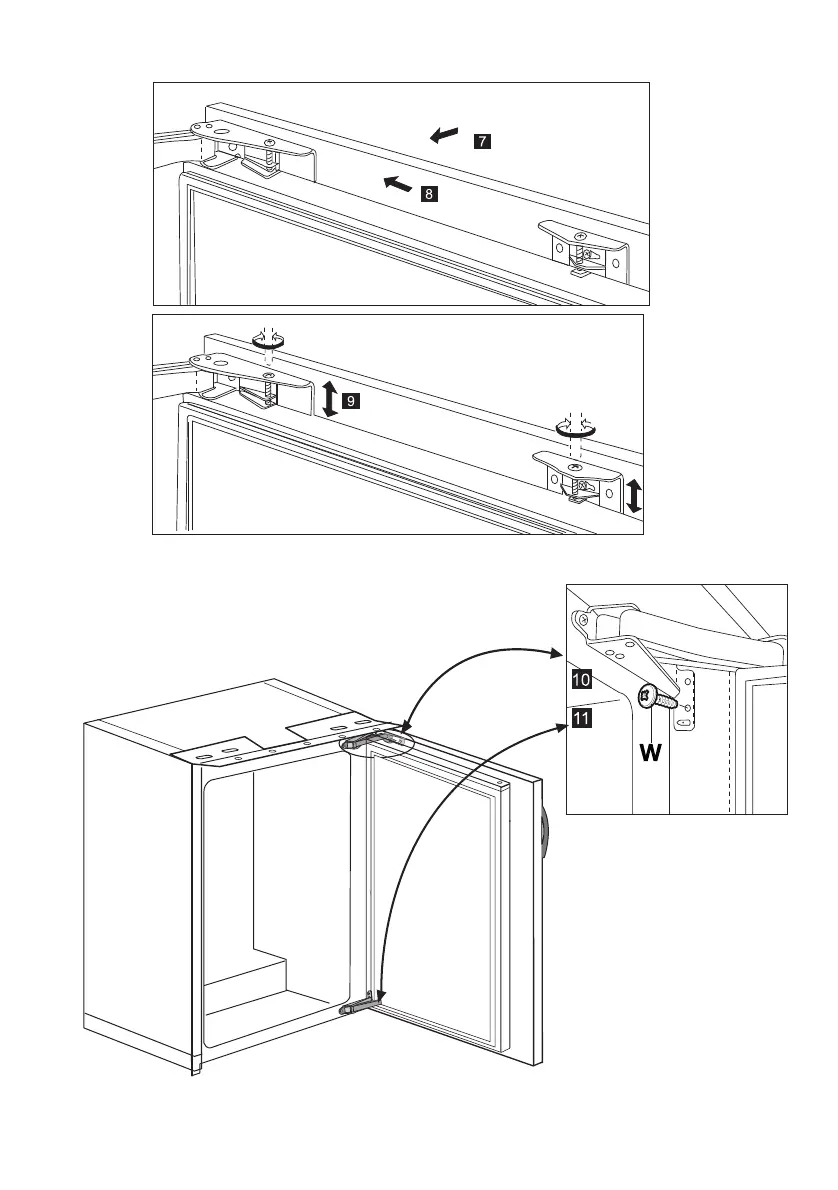 7
8
9
10
11
W