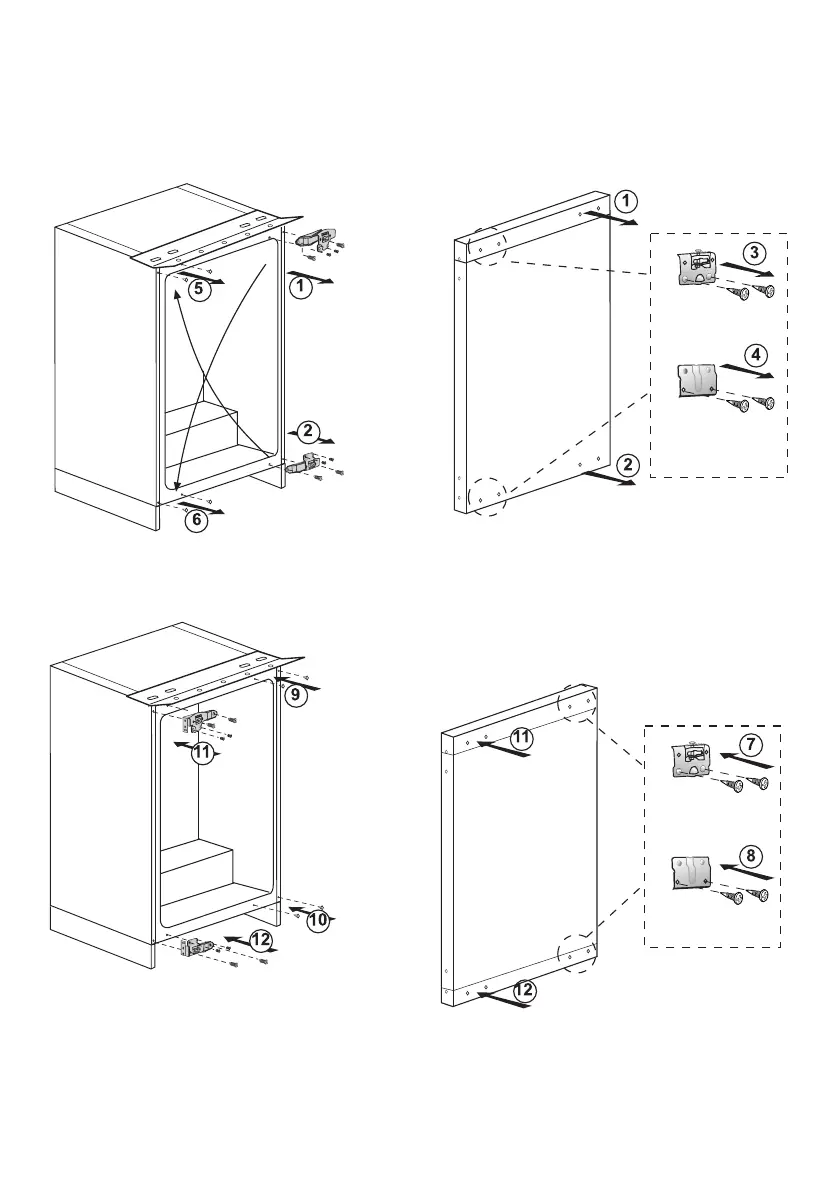 5
1
2
6
1
3
4
2
9
11
10
12
11
7
8
12