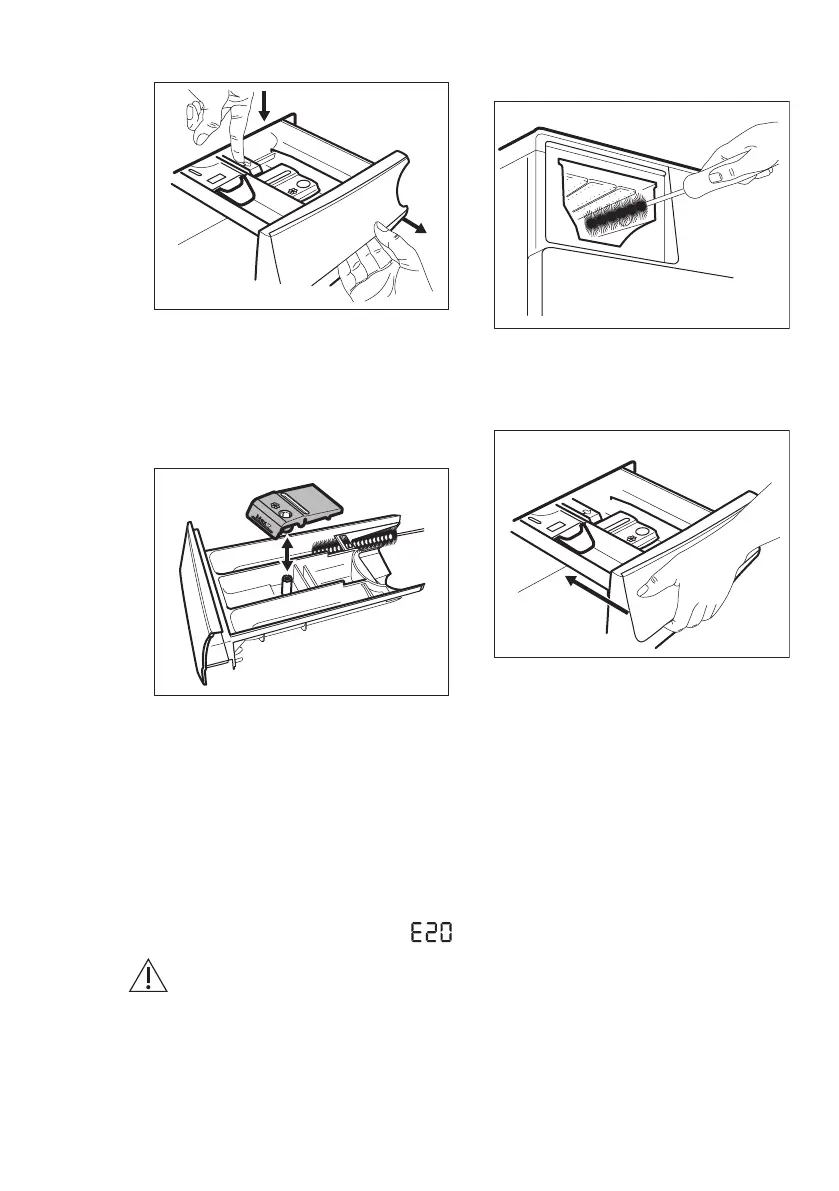 E20