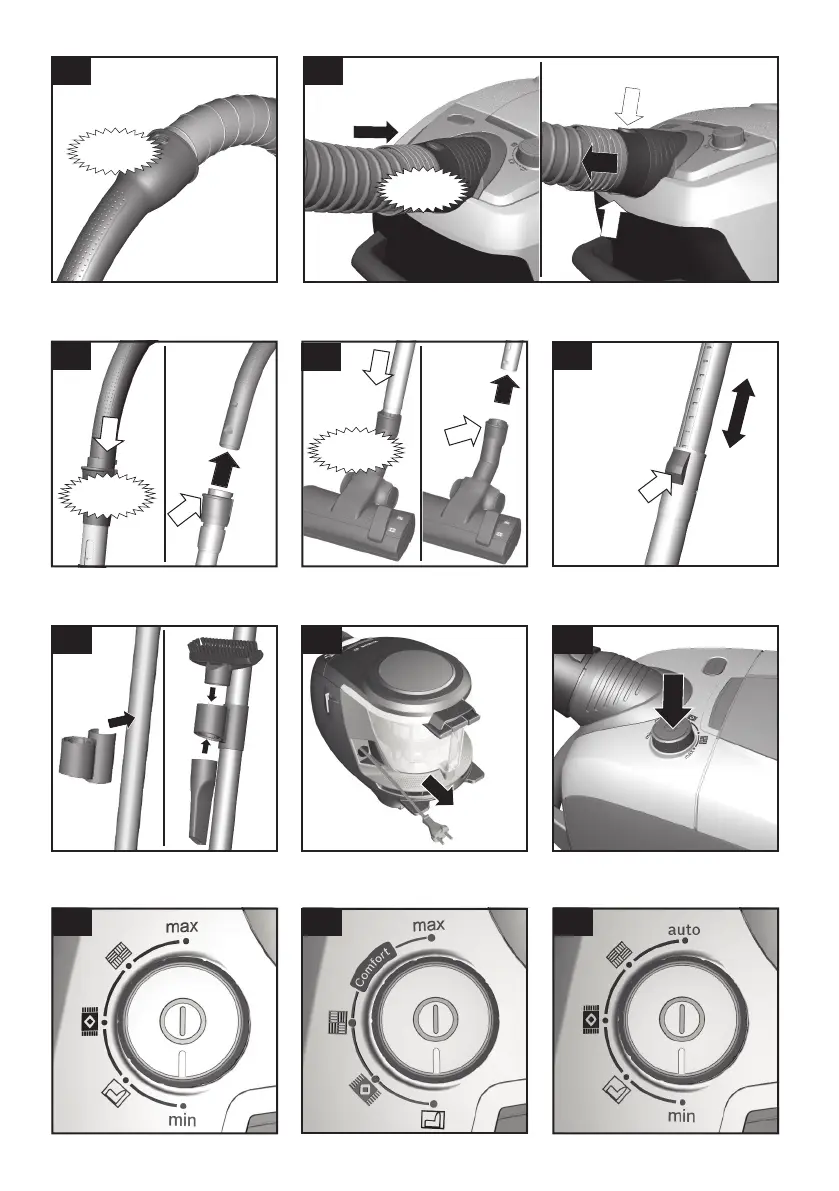 max

min

max

Comfort

auto

min