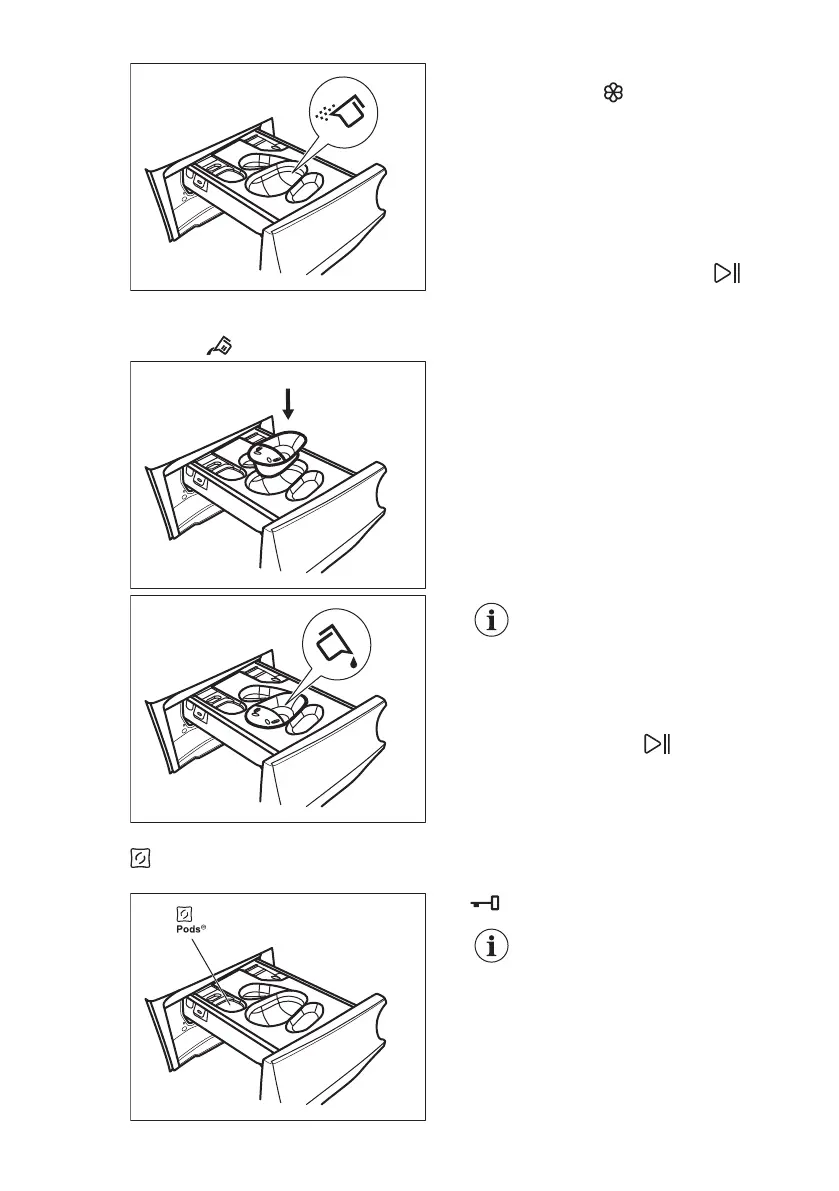 Pods®