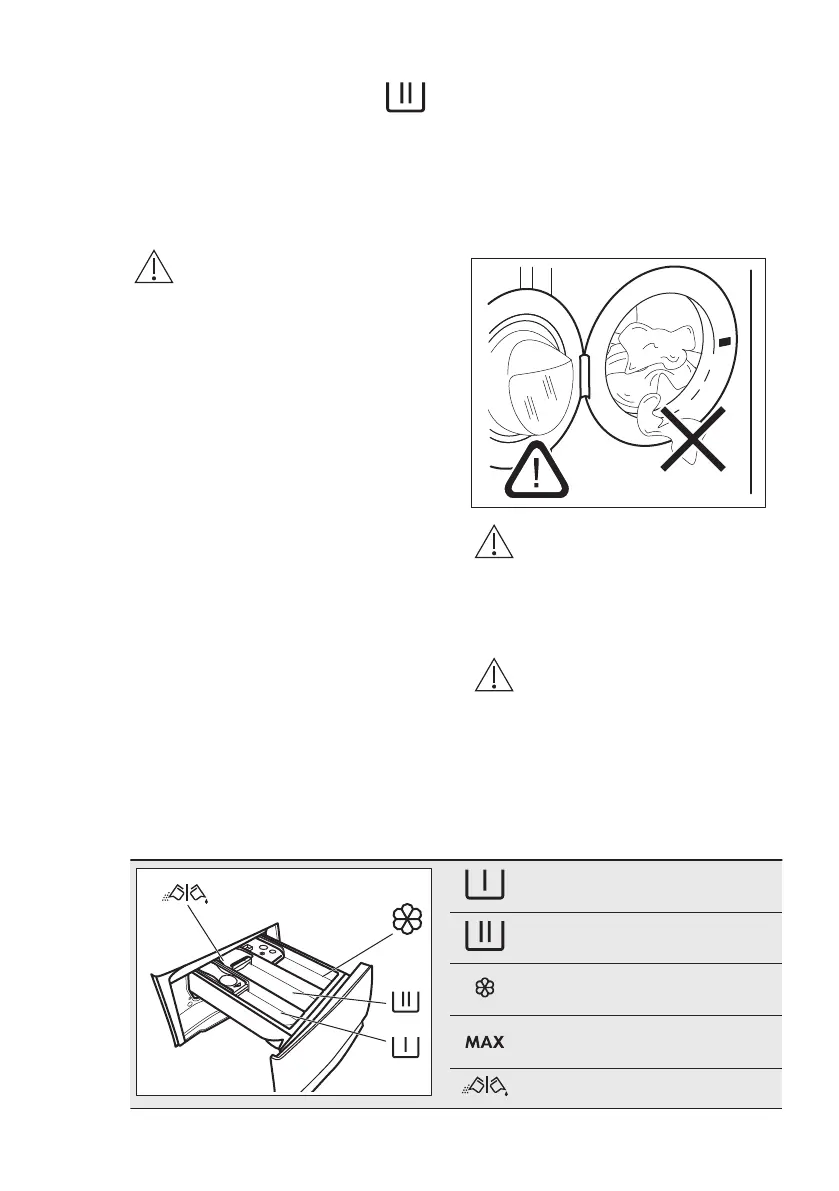 MAX