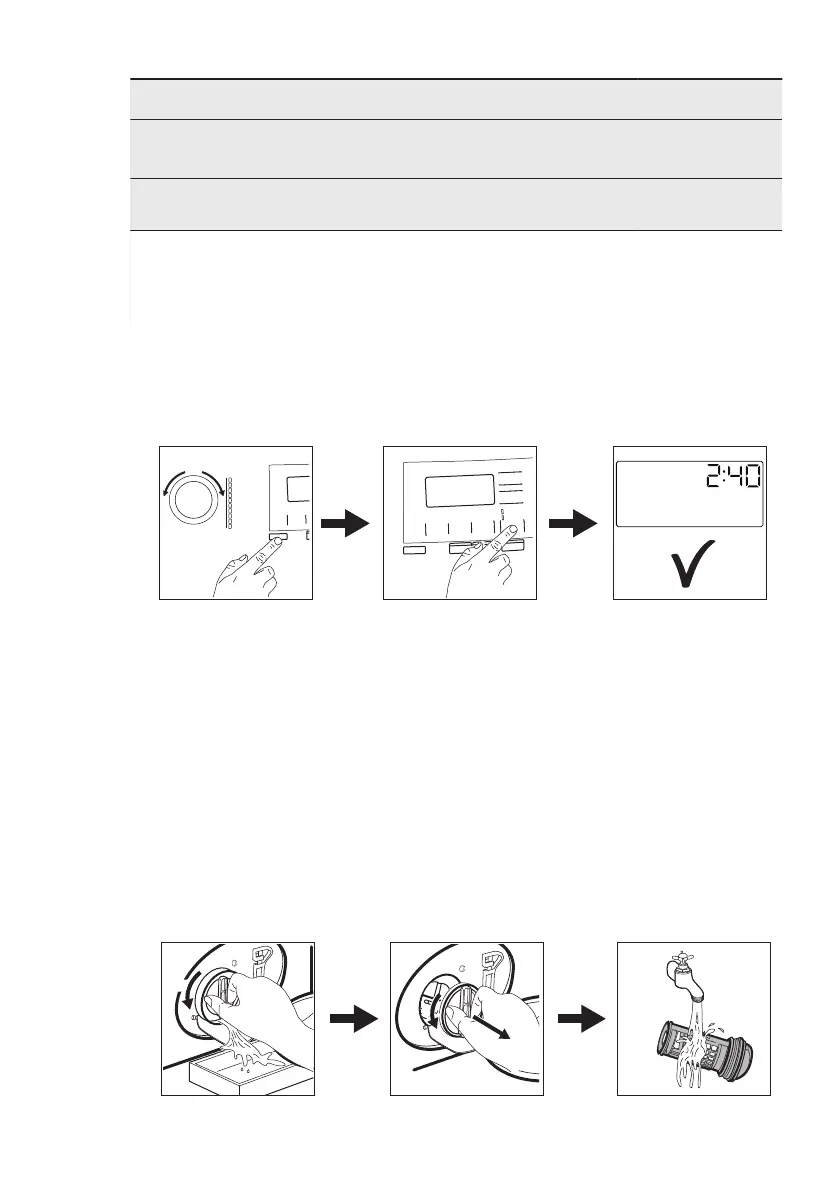 2:40