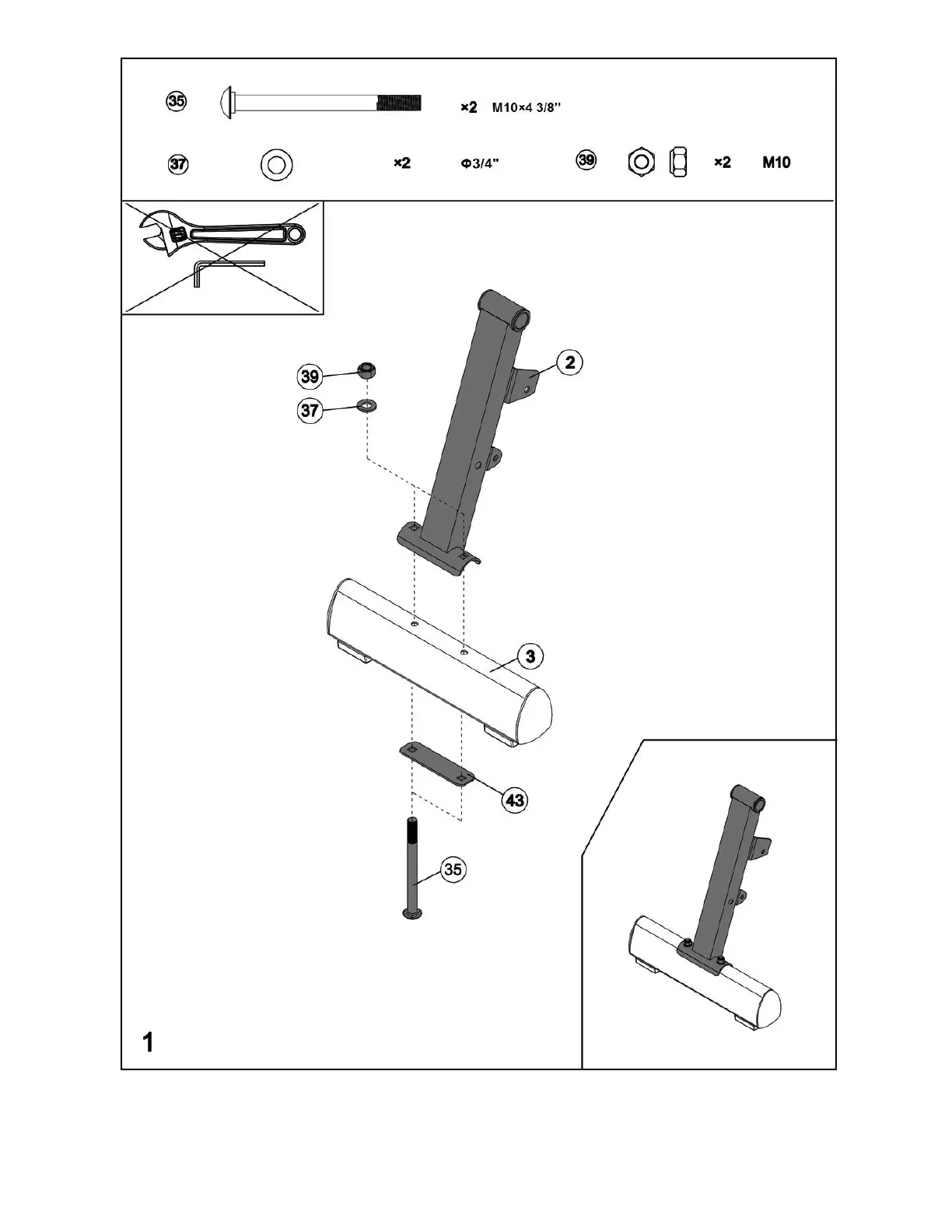 35 ×2 M10×4 3/8''

37 ×2 Φ3/4"

39 ×2 M10

39

37

2

3

43

35

1