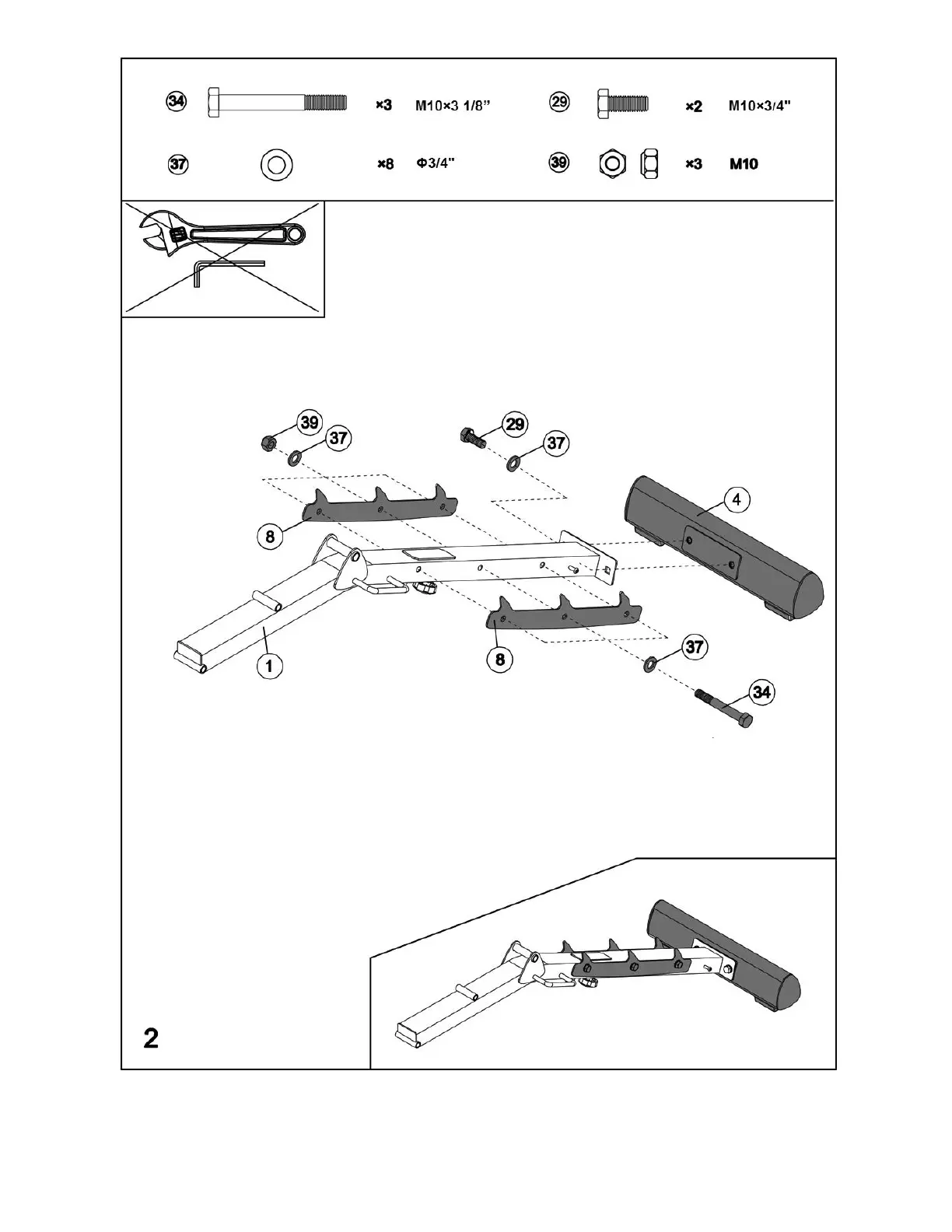 34 ×3 M10×3 1/8”
29 ×2 M10×3/4"
37 ×8 Φ3/4"
39 ×3 M10

39
37
29
37
4
8
1
8
37
34

2