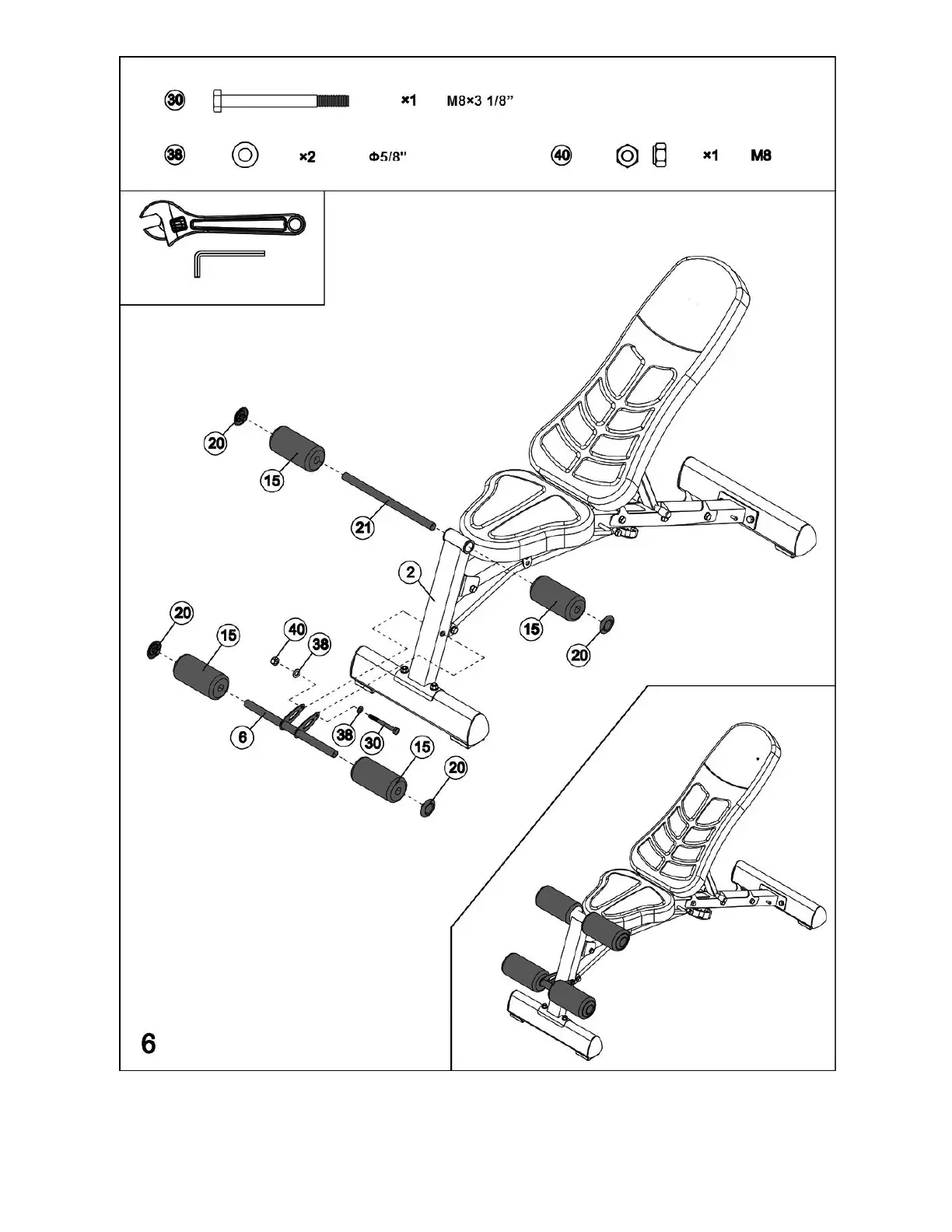 30 ×1 M8×3 1/8”

38 ×2 Φ5/8"

40 ×1 M8

20

15

21

2

15

20

20

15

40

38

6

38

30

15

20

6