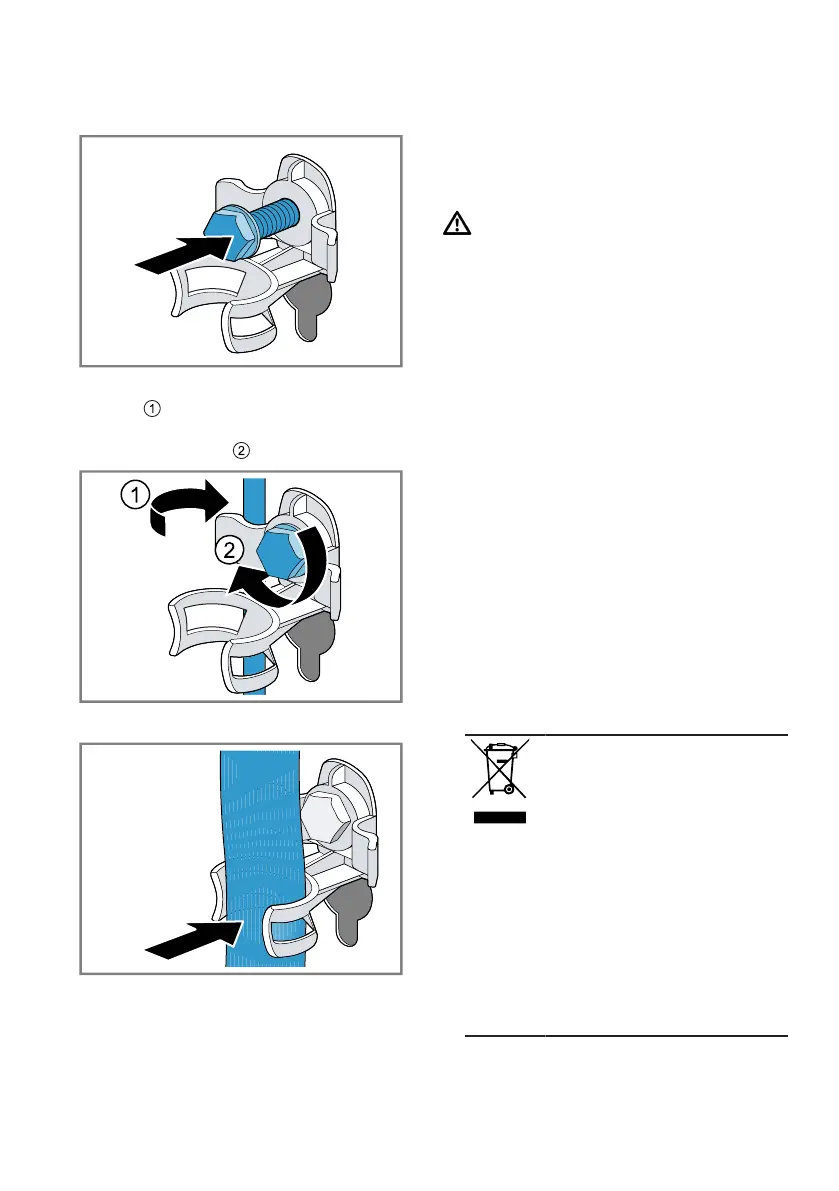 1

2

1

2