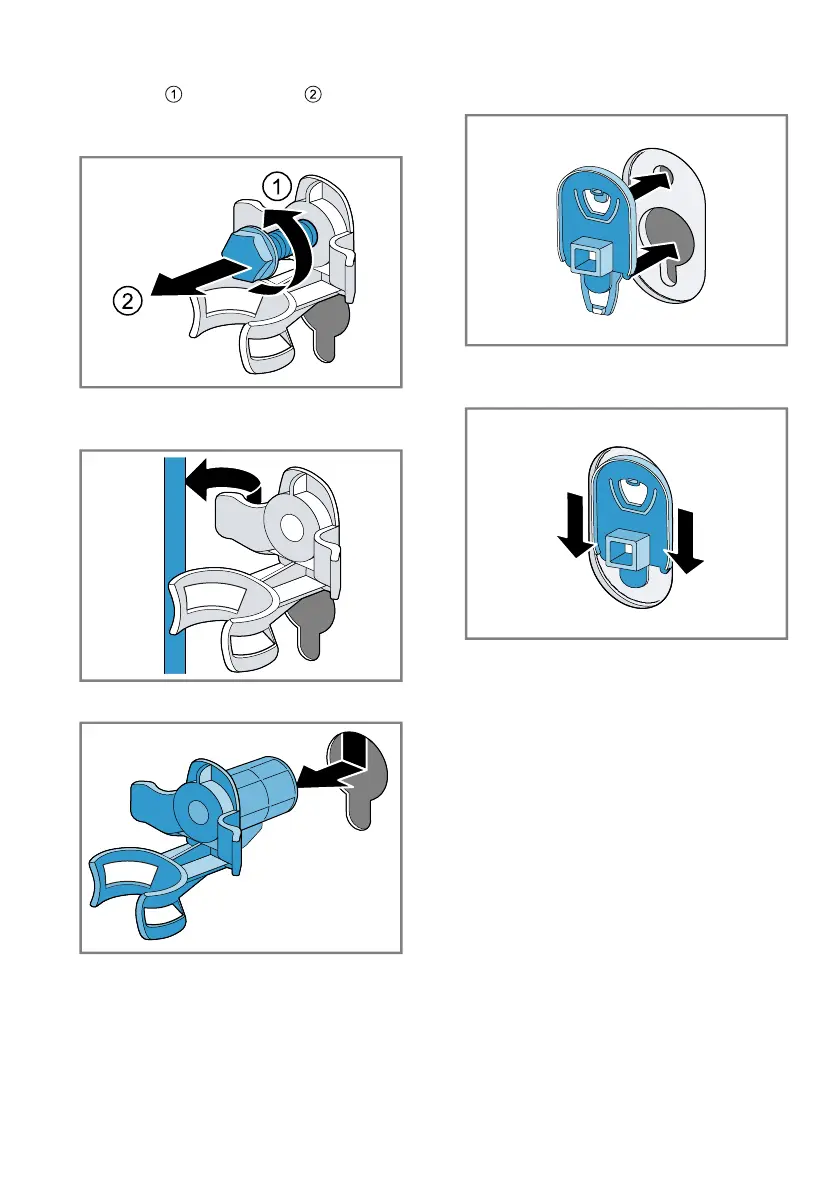 ①
②

1

2