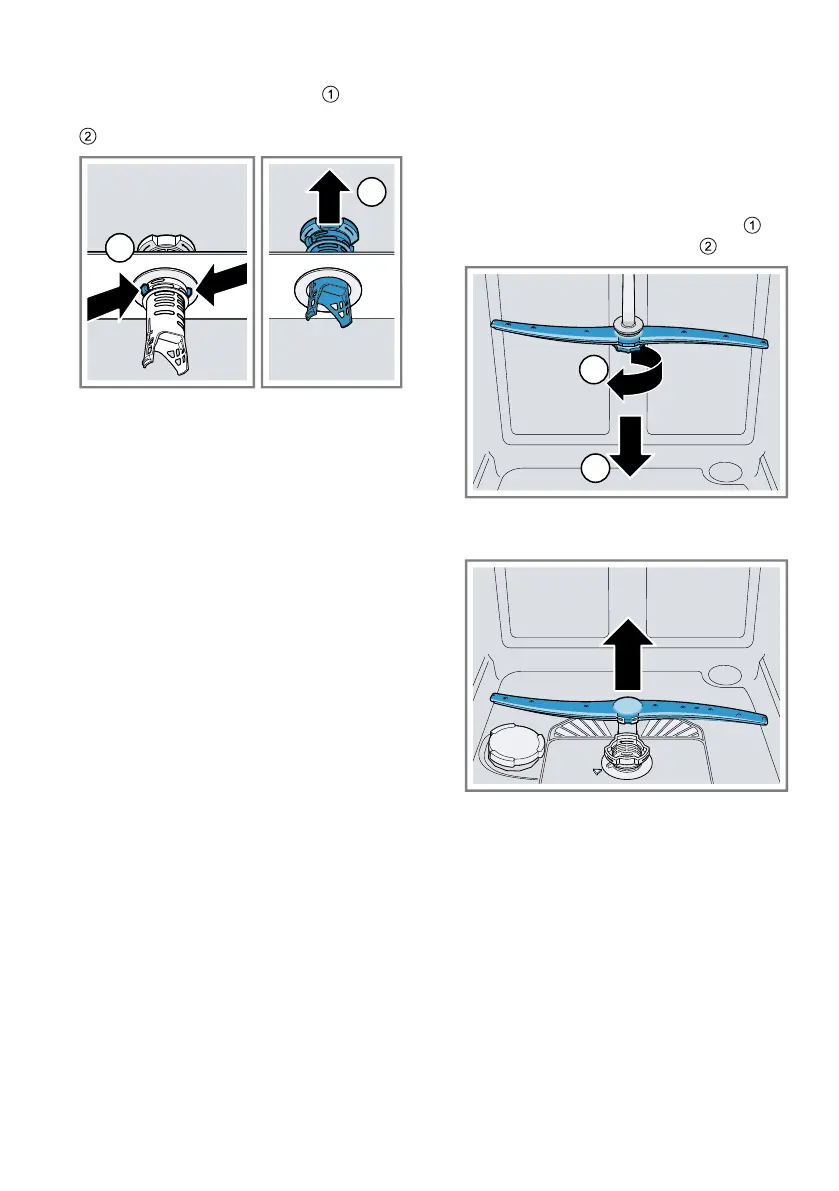 ①

②

①

②