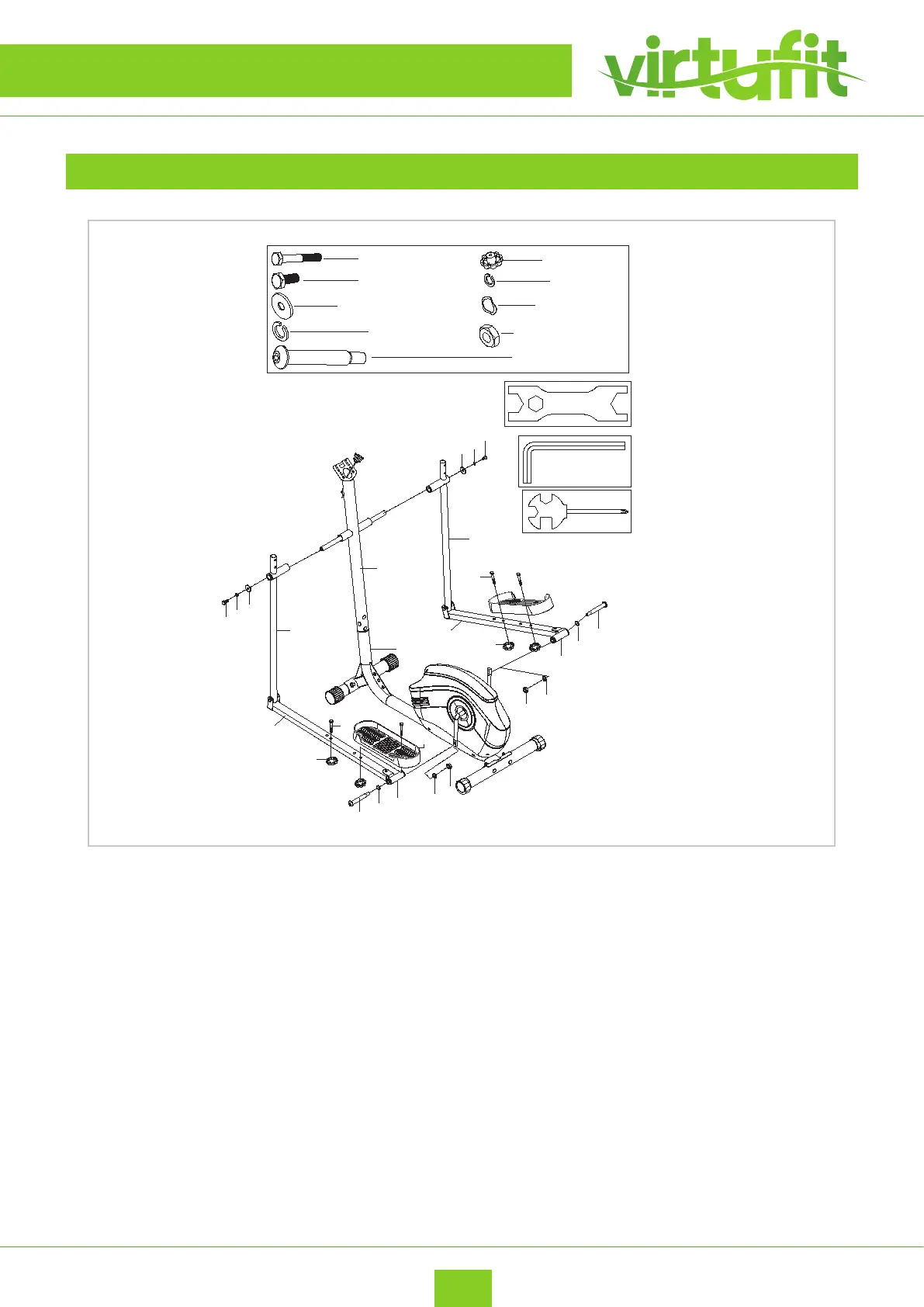 virtufit