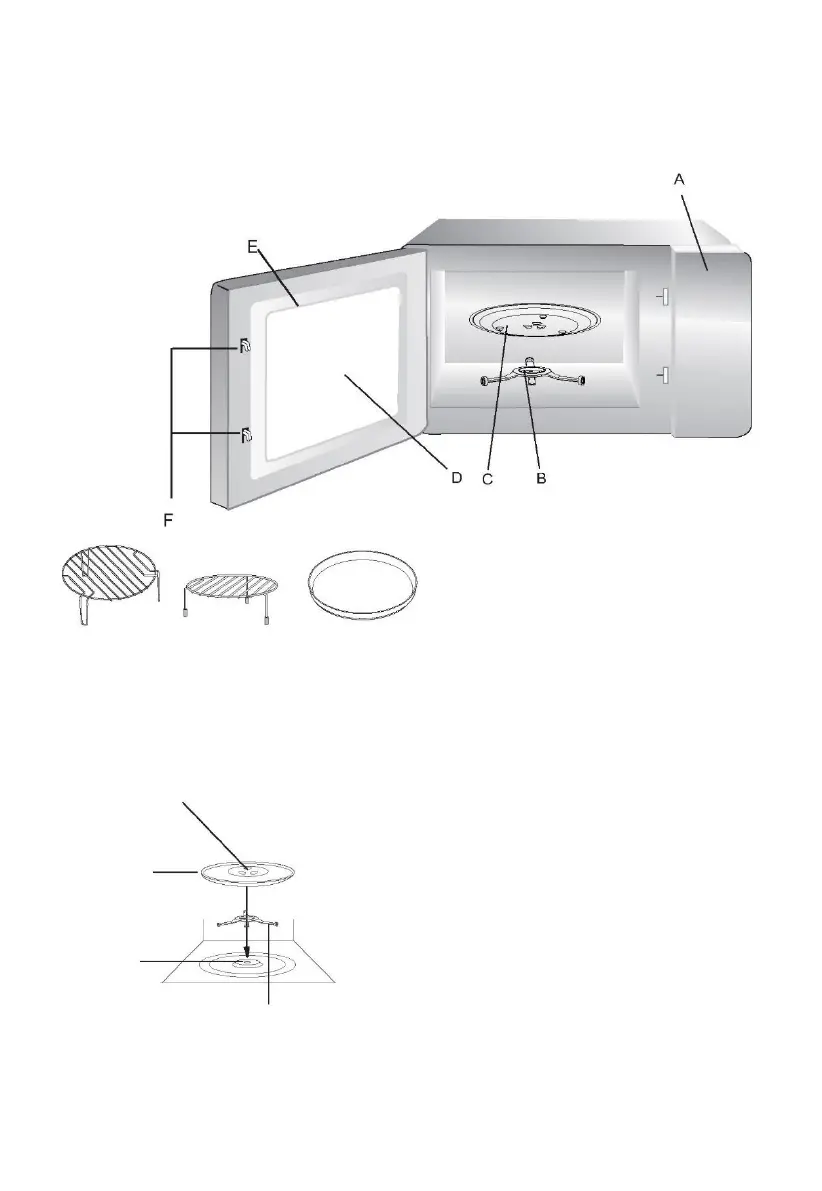 A

E

F

D

C

B