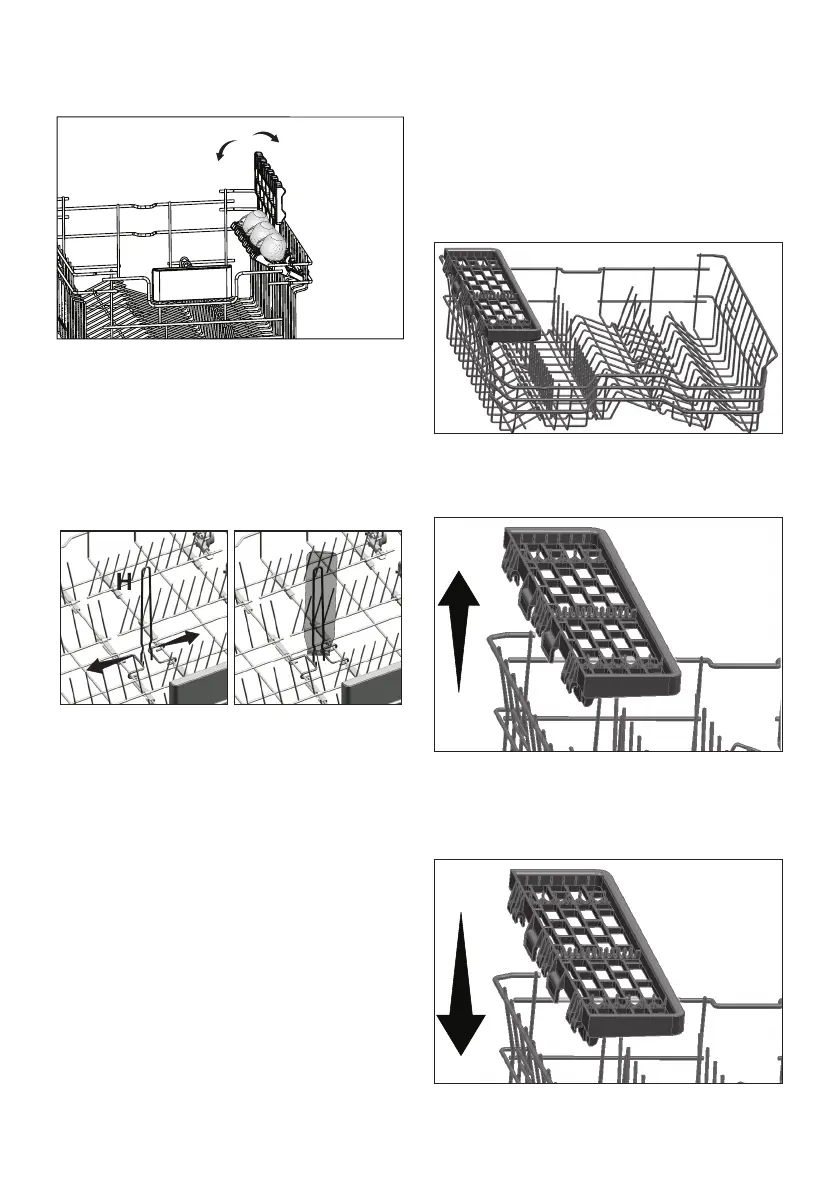 H