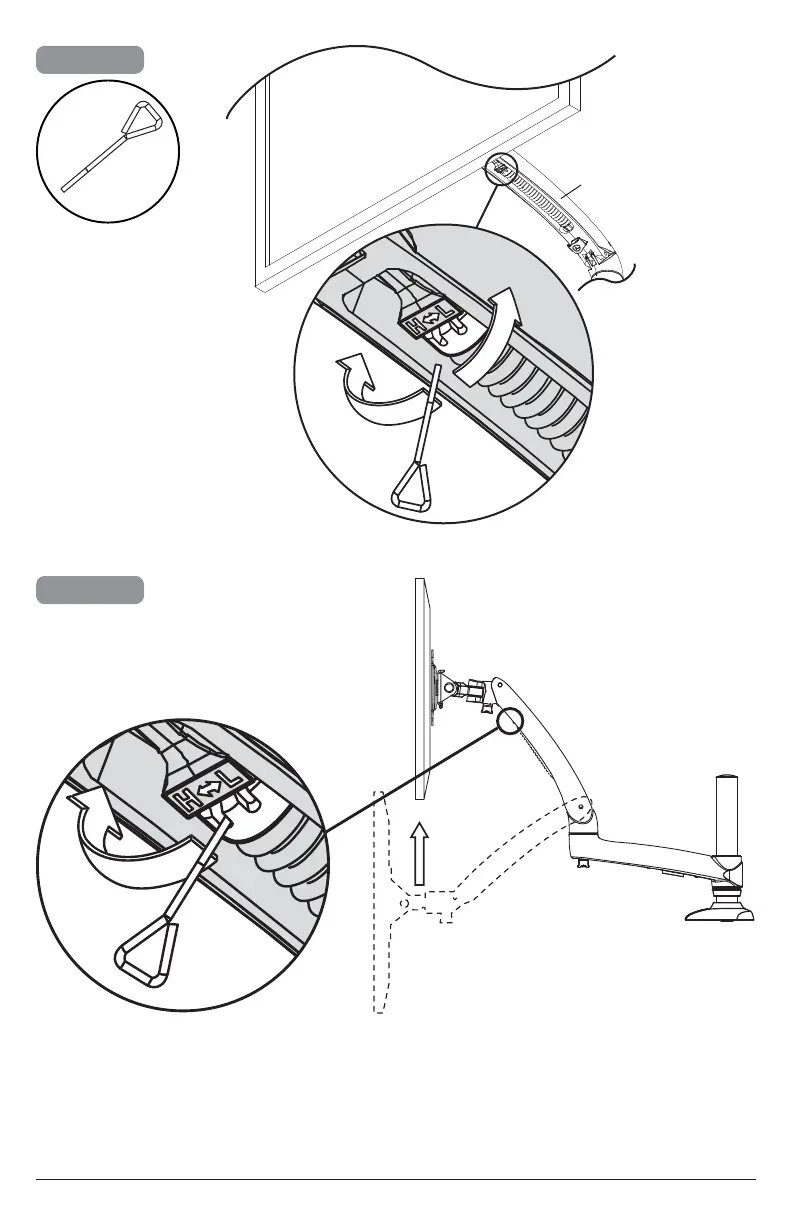 H L

H L