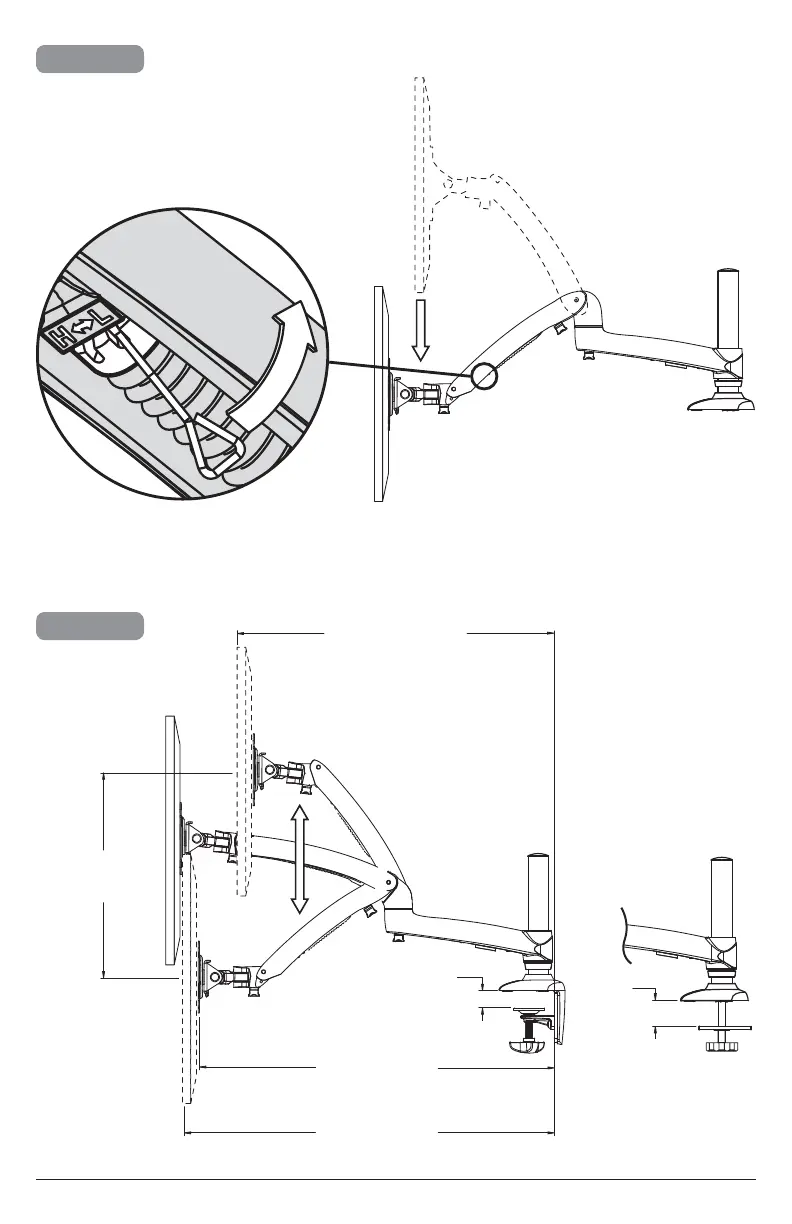 H
L