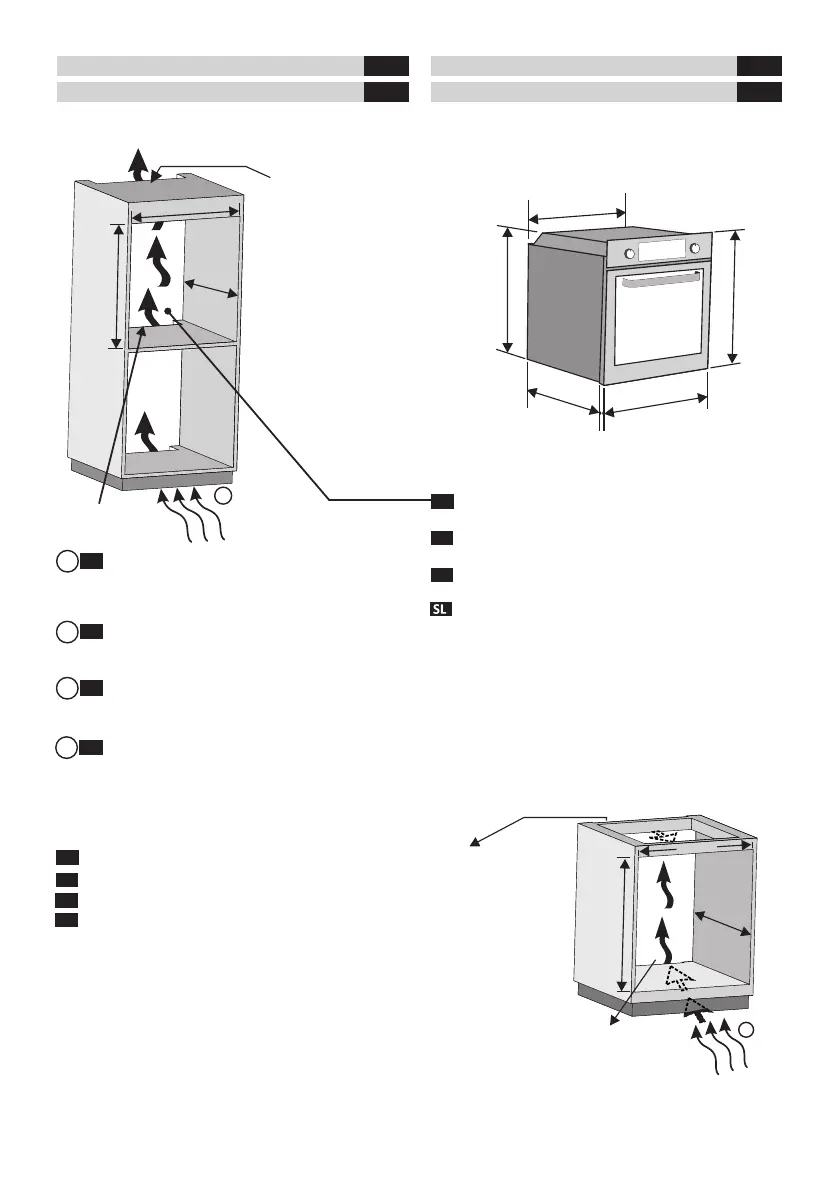 SL