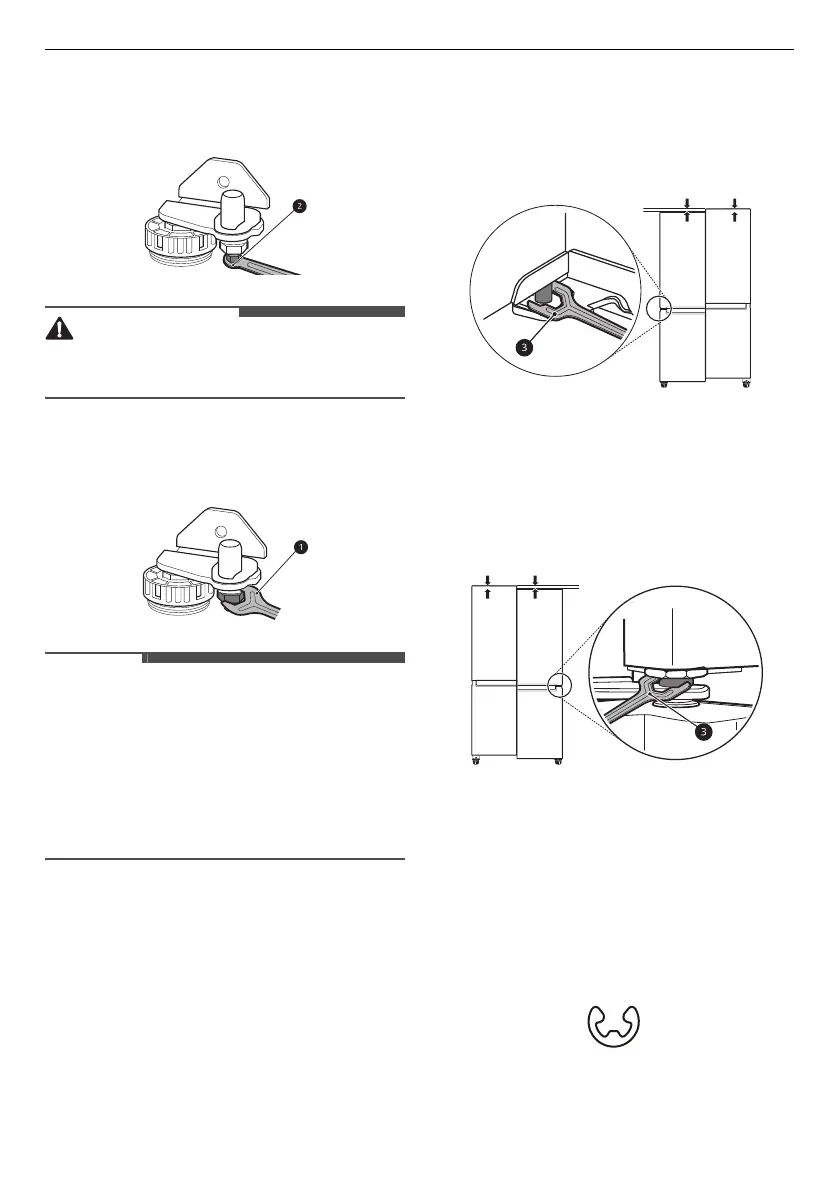 2

1

3

3