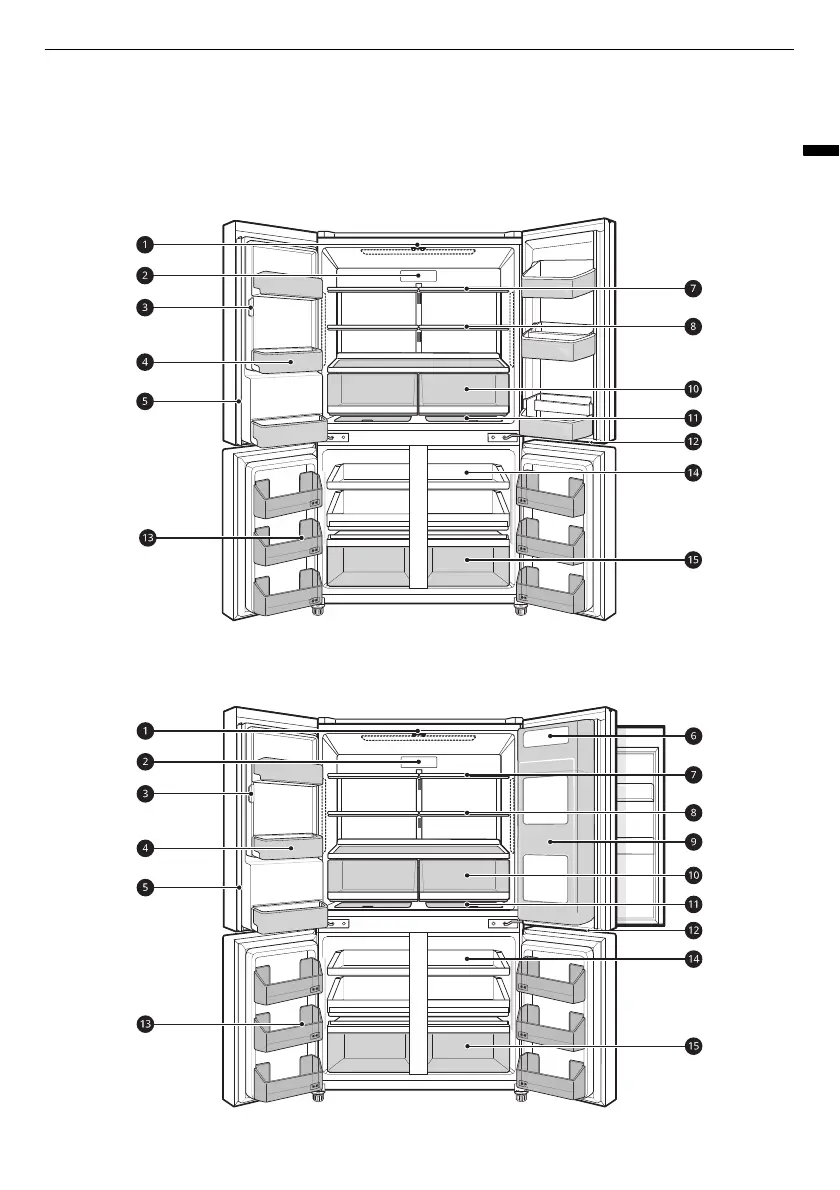 1
2
3
4
5
7
8
10
11
12
14
13
15

1
2
3
4
5
6
7
8
9
10
11
12
14
13
15