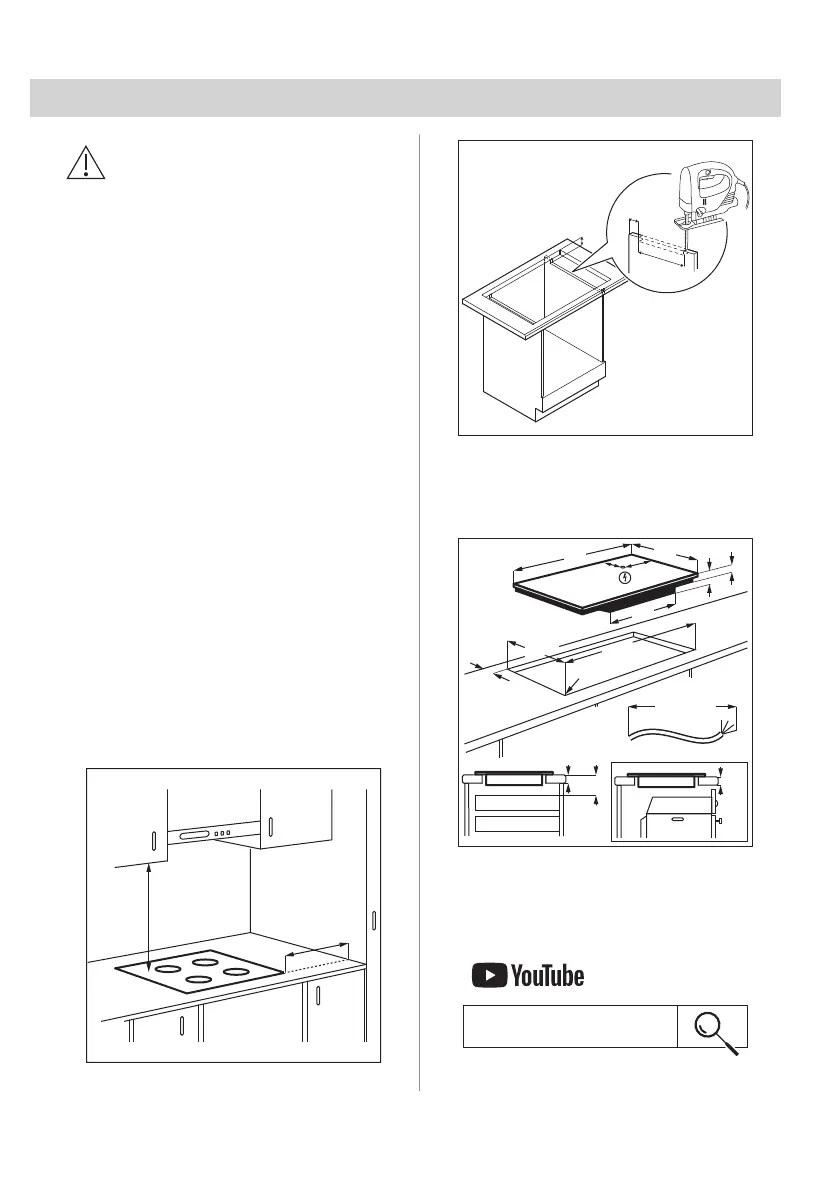 YouTube