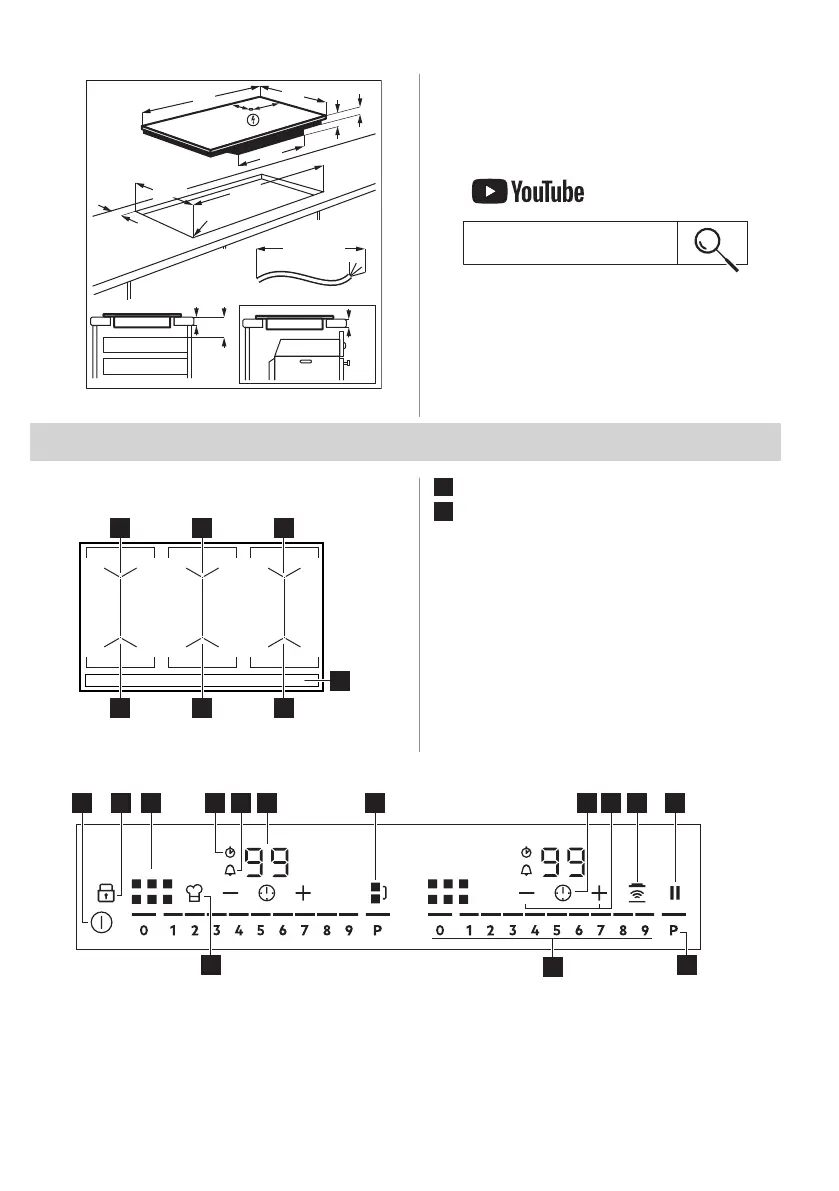 YouTube

99
0 1 2 3 4 5 6 7 8 9 P
99
0 1 2 3 4 5 6 7 8 9 P