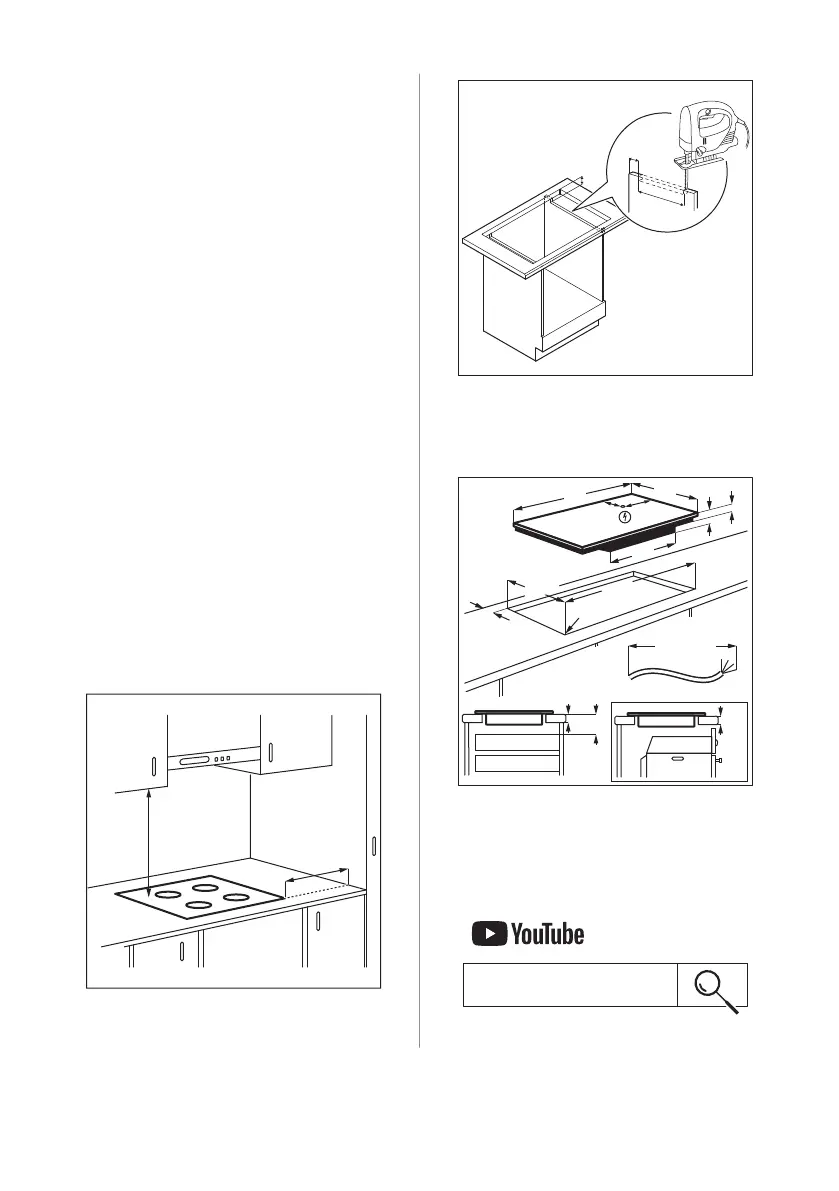 YouTube