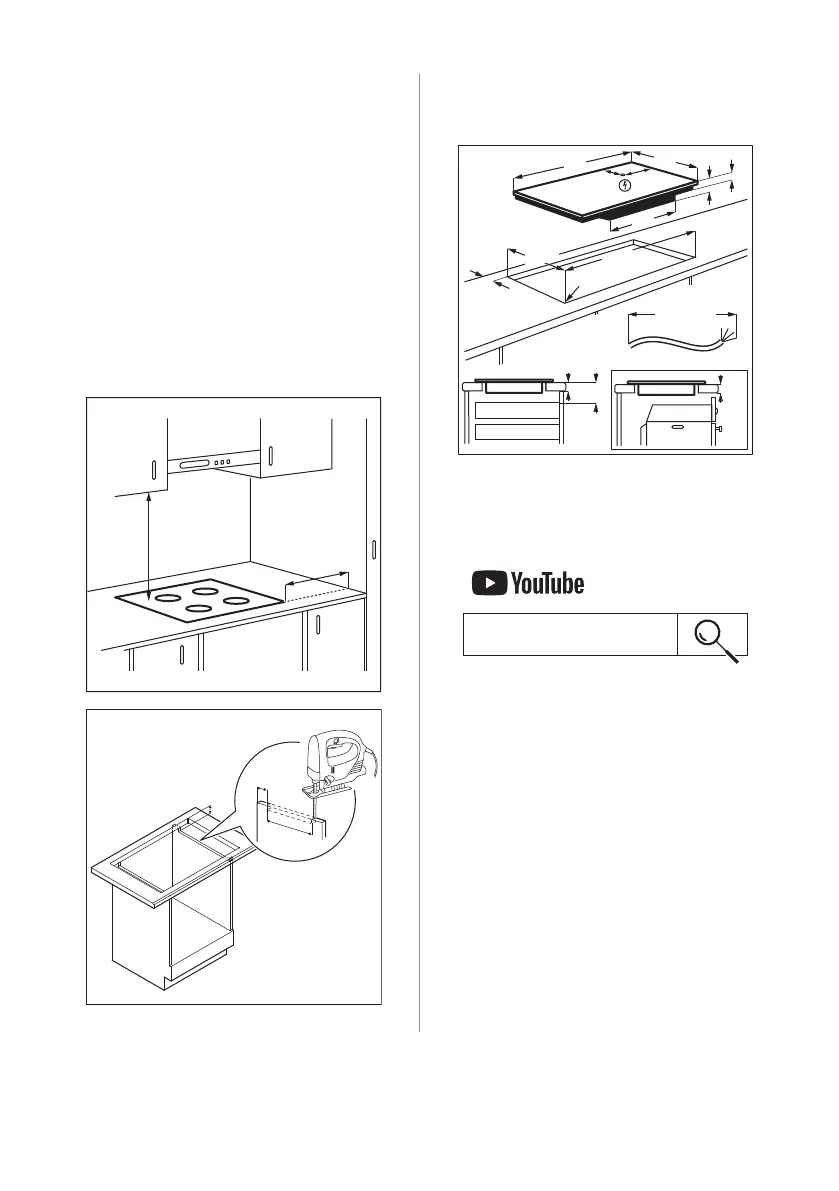 YouTube