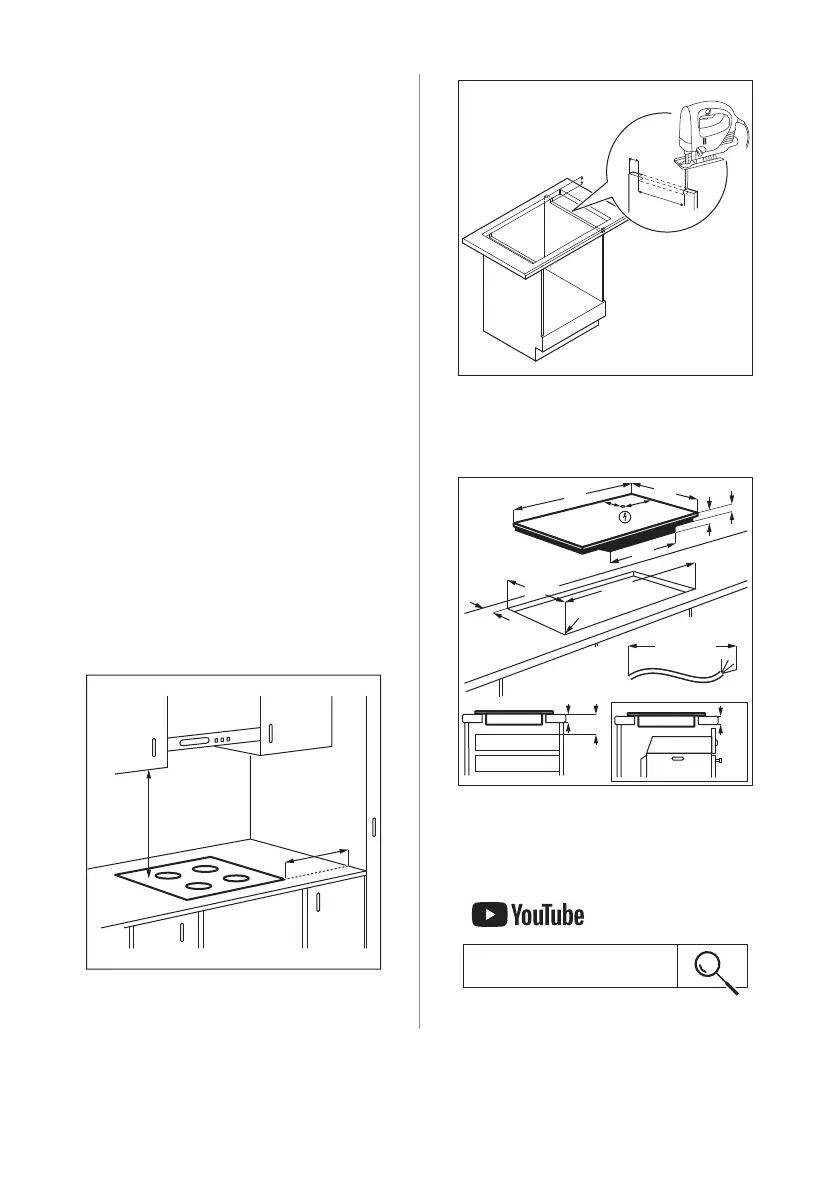 YouTube