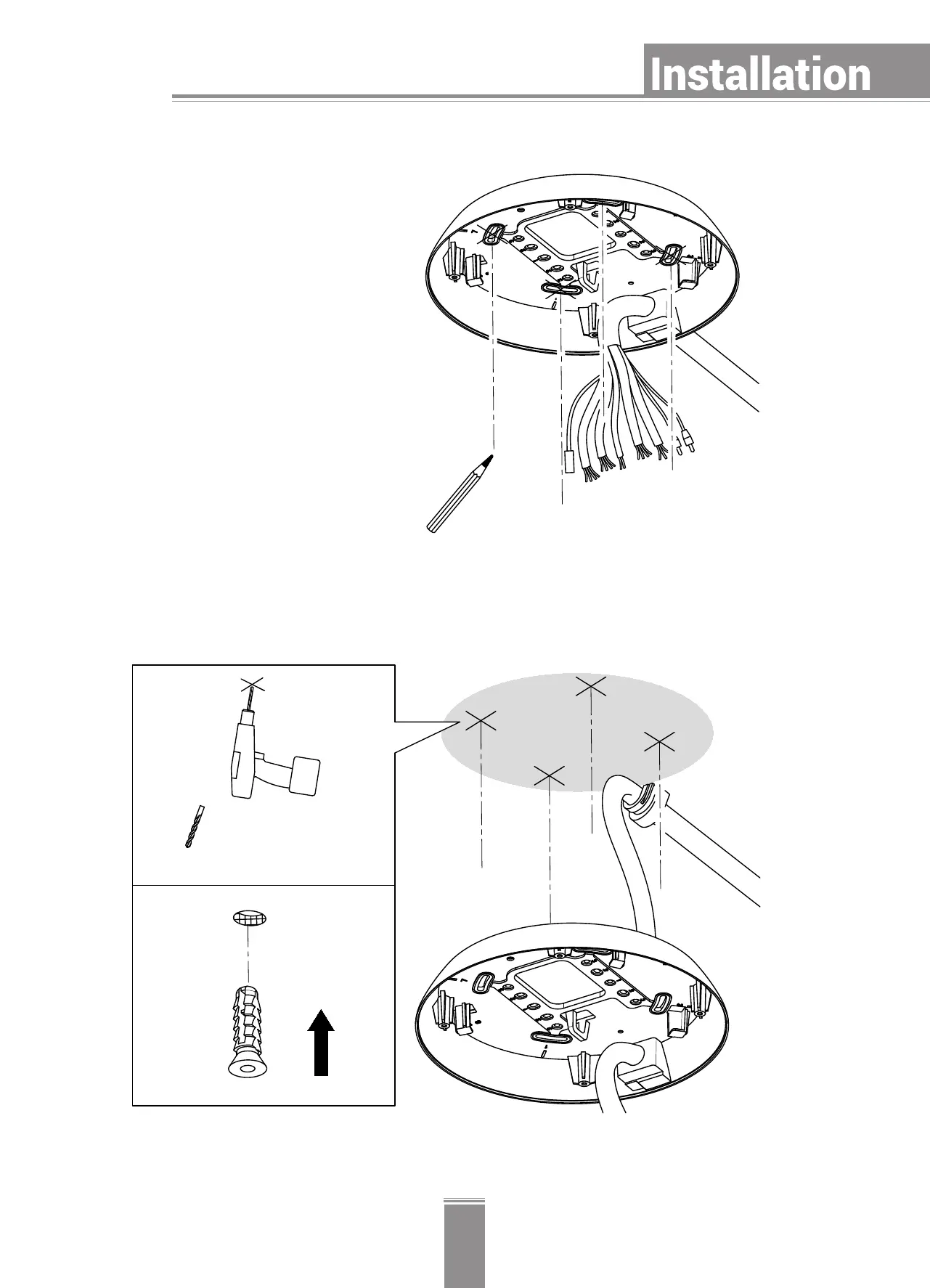 Installation