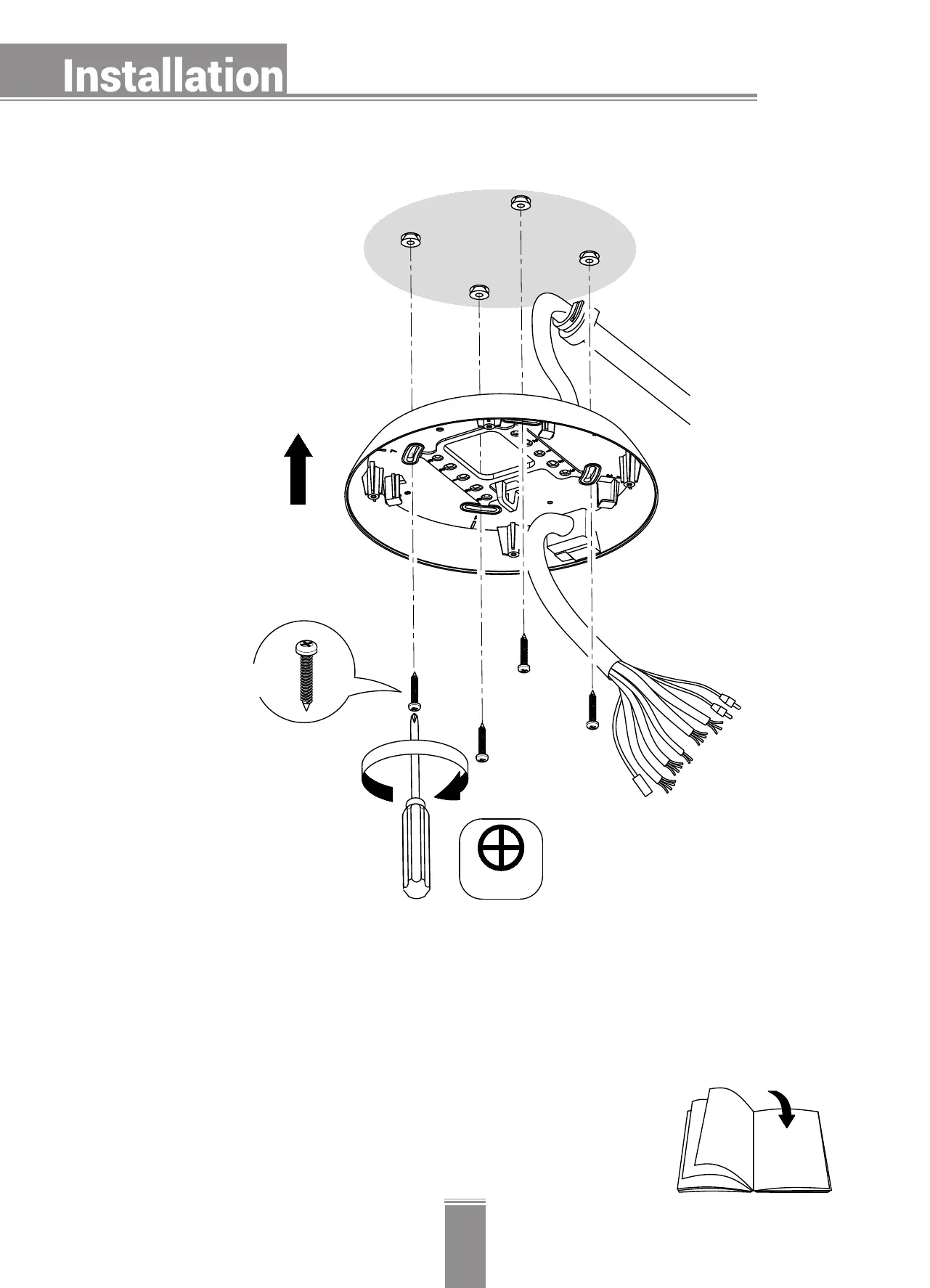 Installation