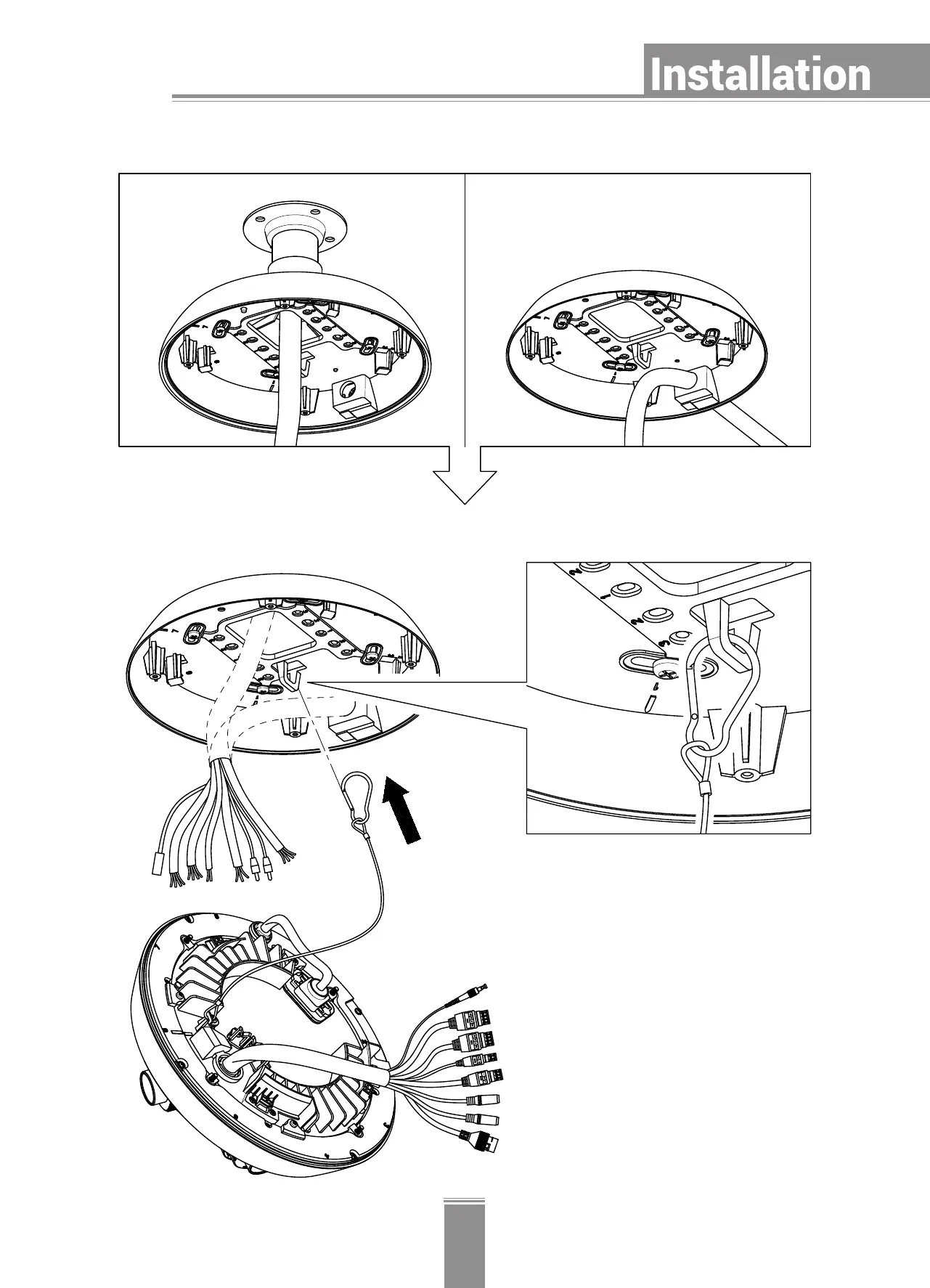 Installation