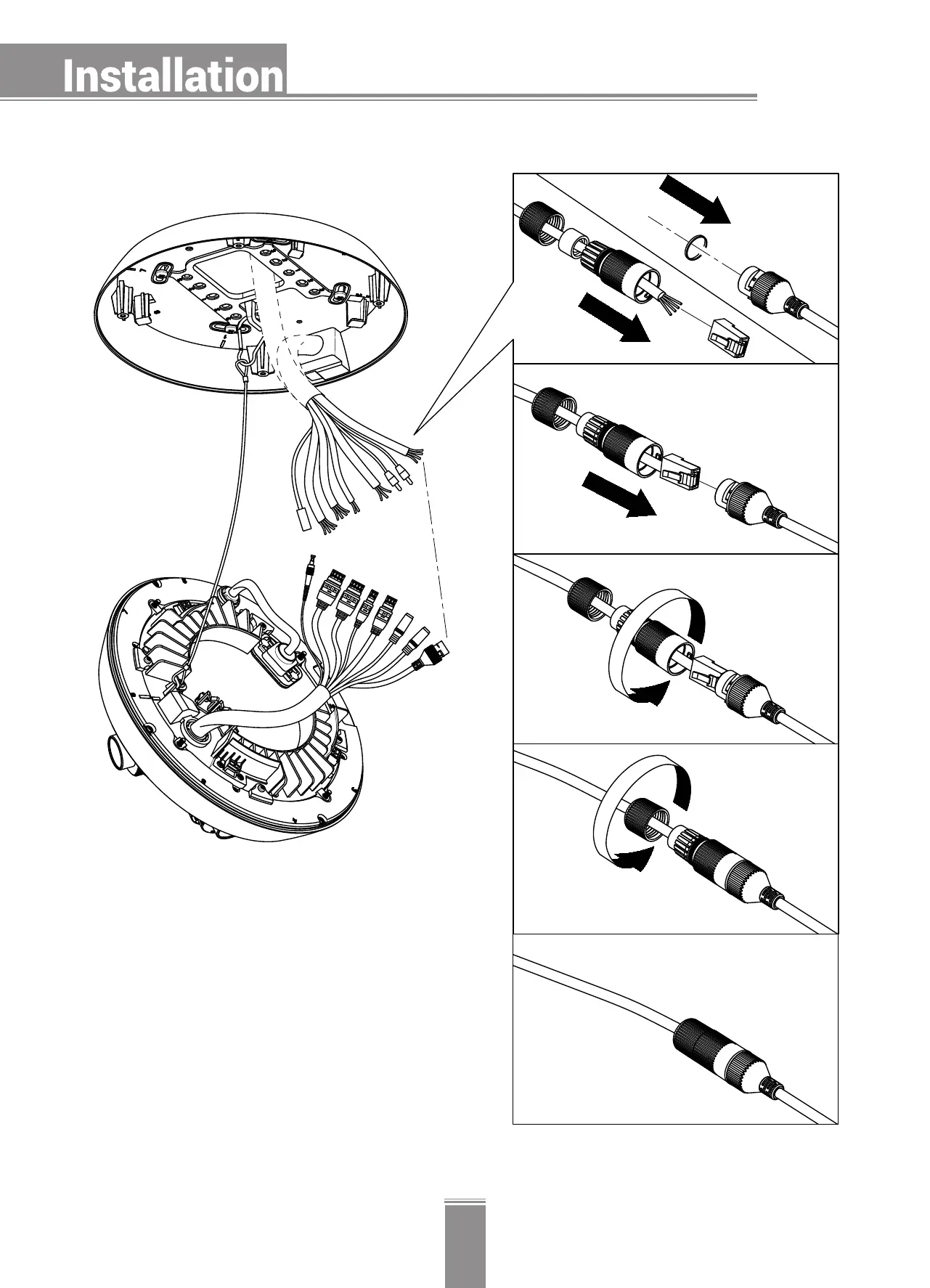 Installation