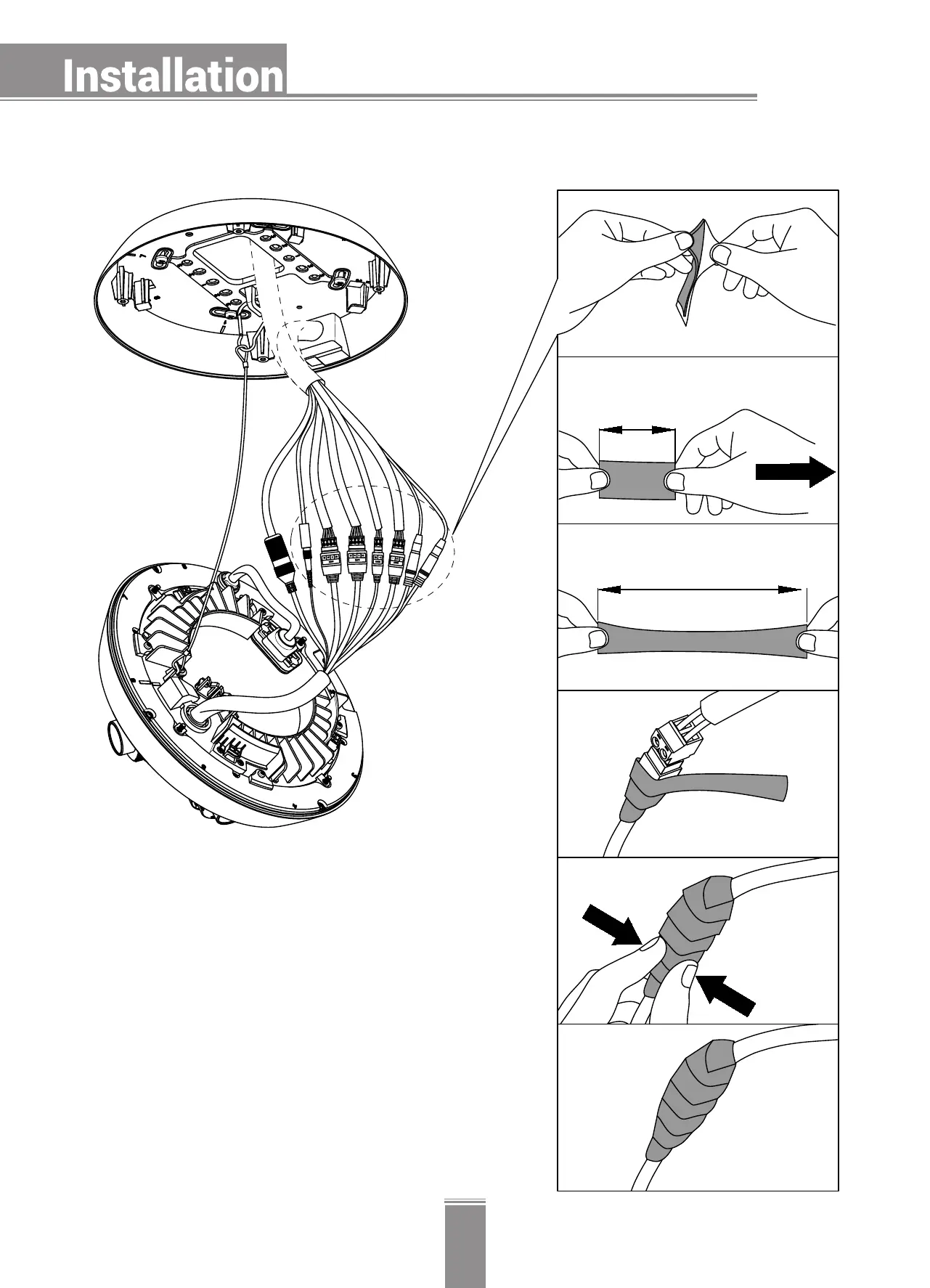 Installation