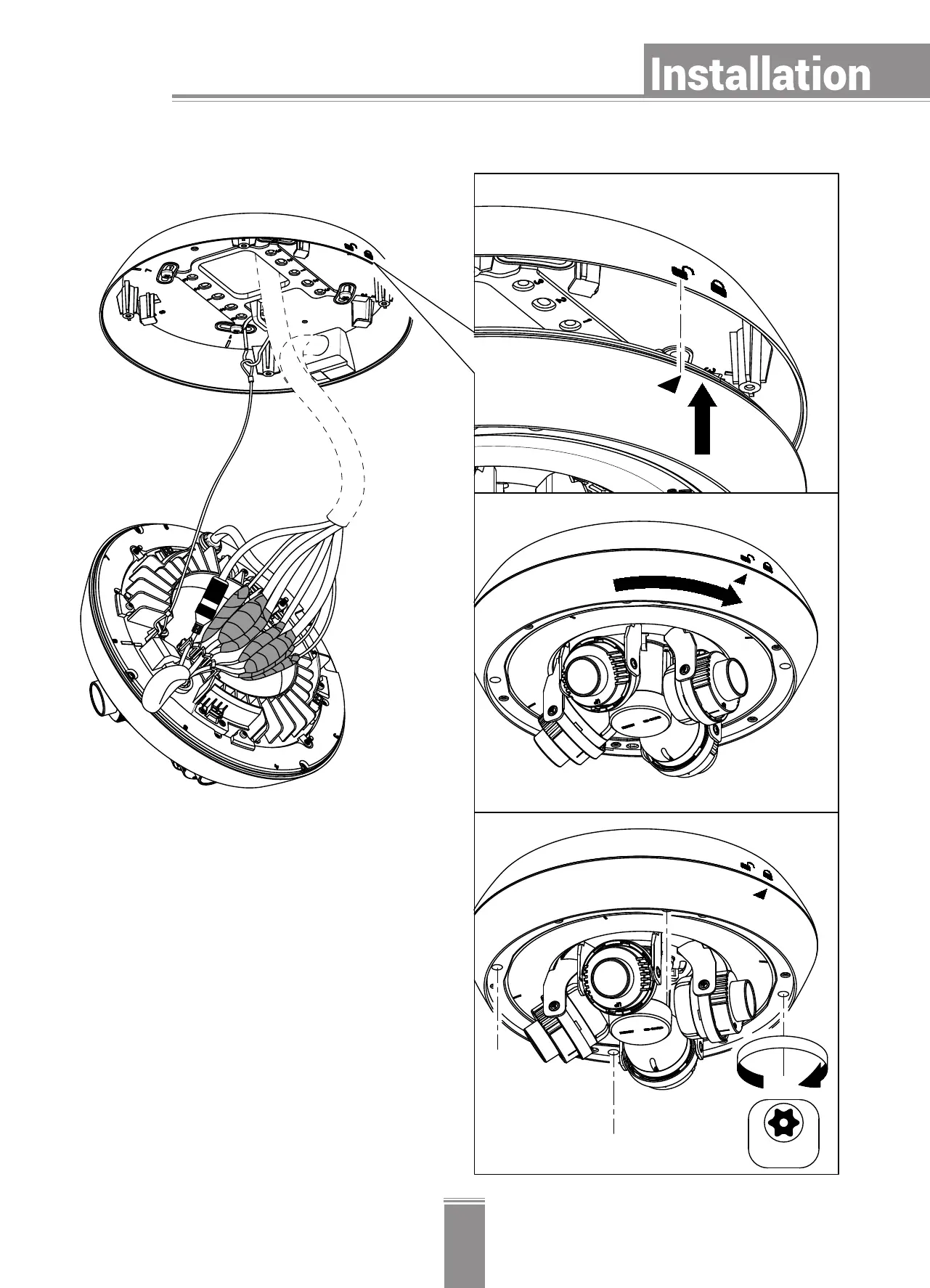 Installation