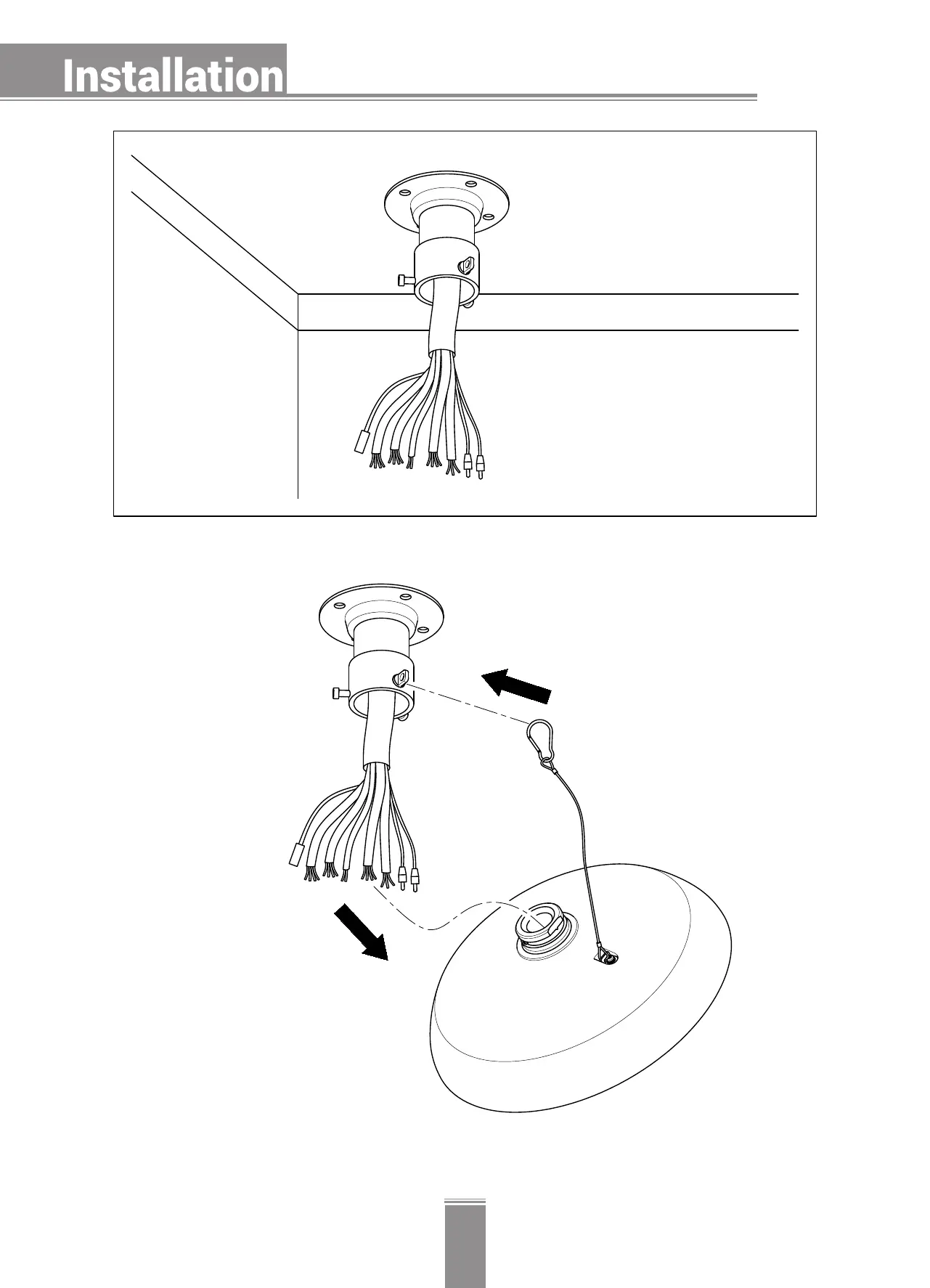 Installation