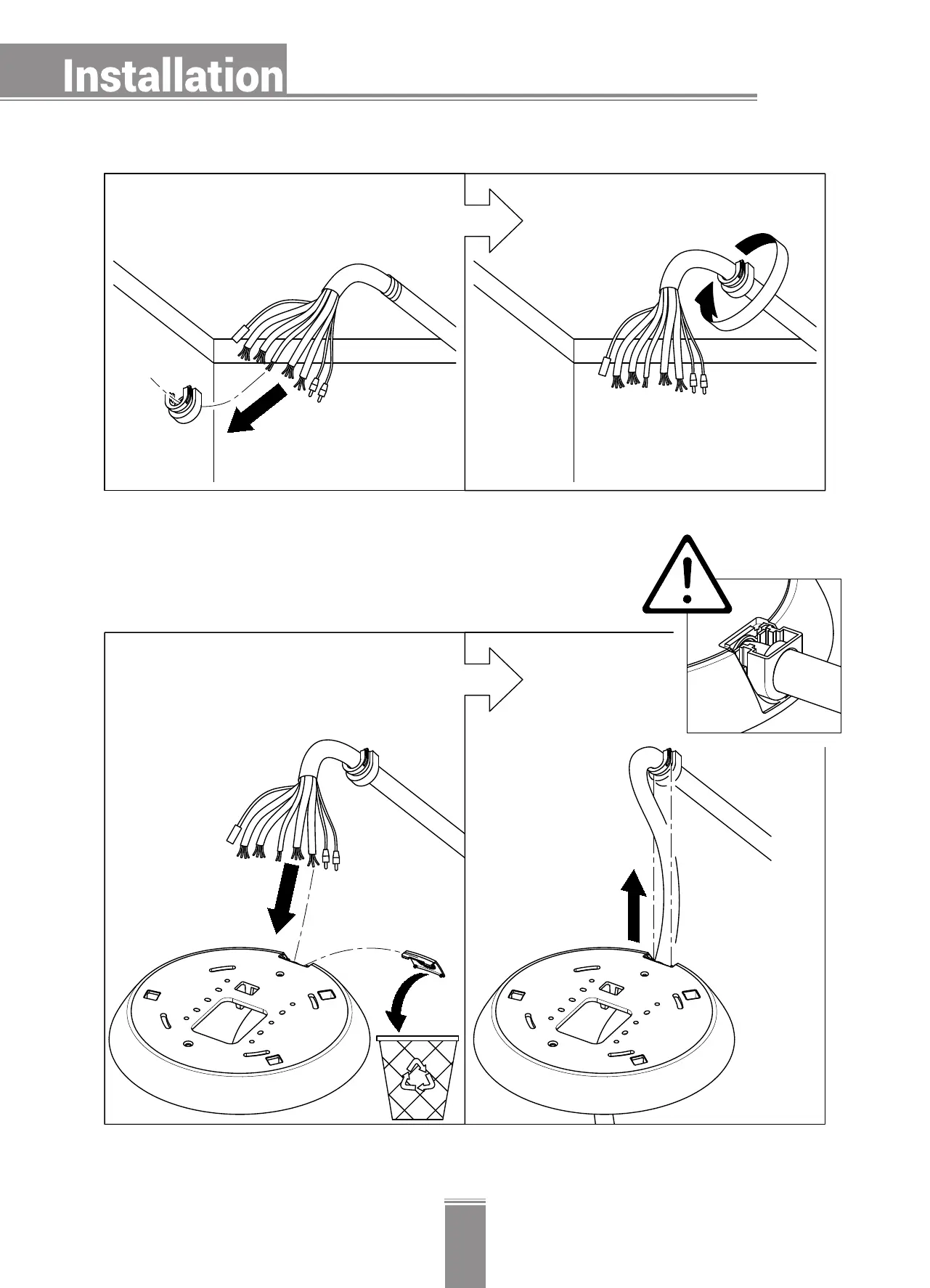 Installation