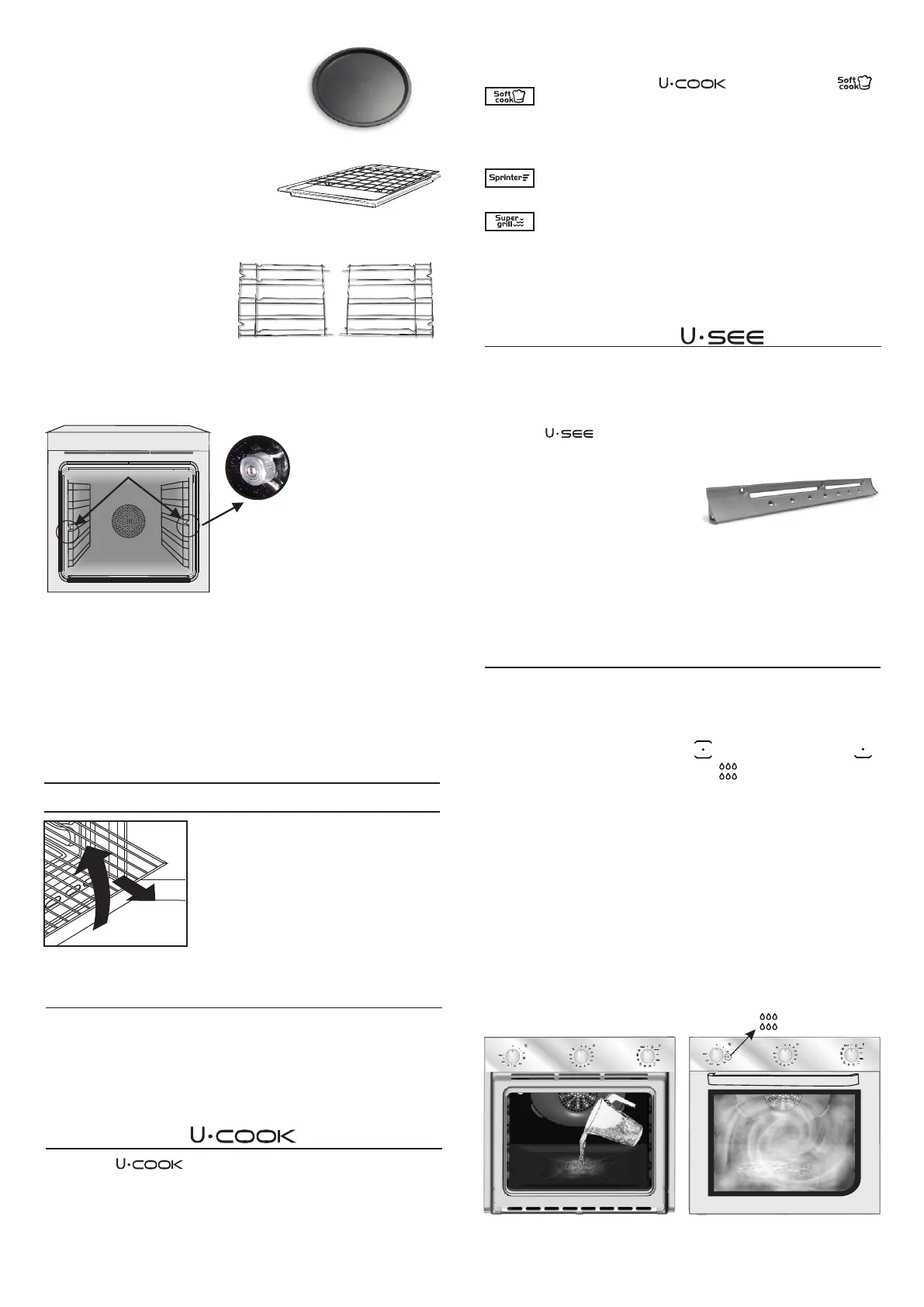 U·COOK

Soft cook

Soft cook

Sprinter

Super grill

U·SEE

U·SEE

U·COOK

U·COOK