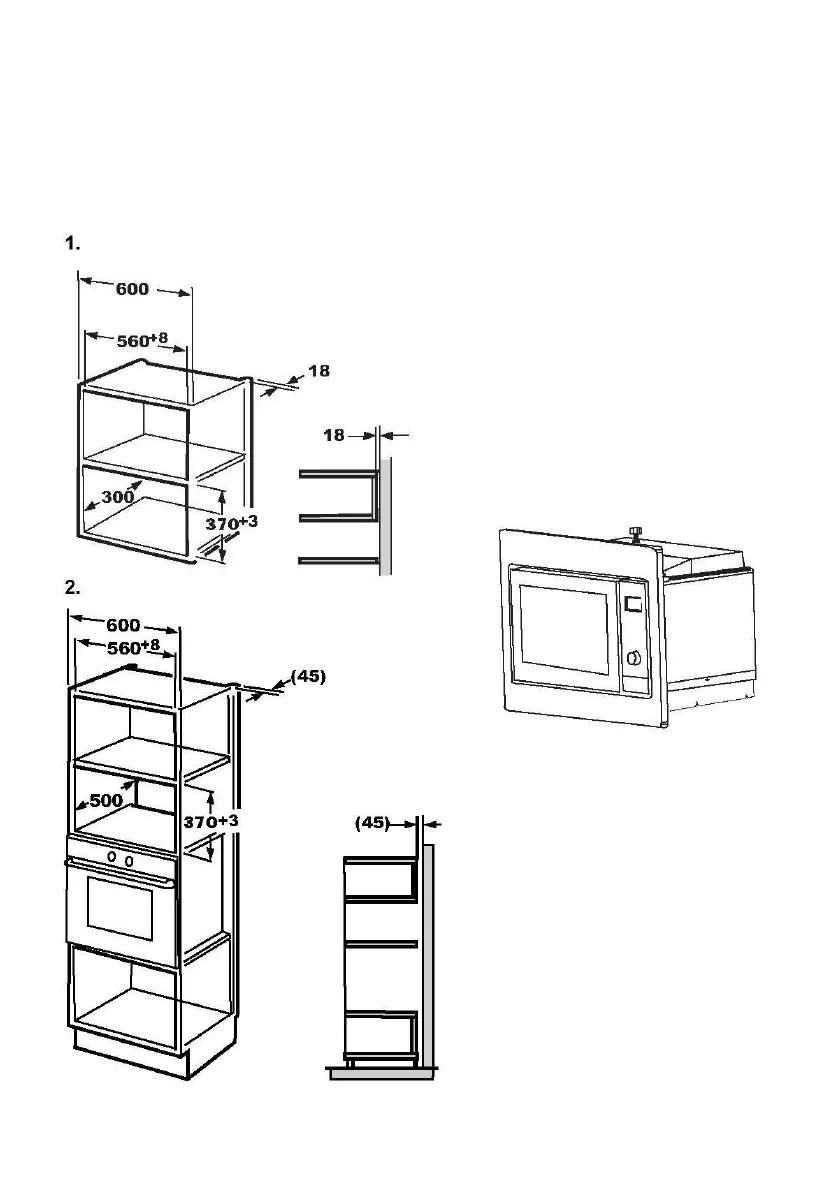 1.

600

$560^{+8}$

18

18

300

$370^{+3}$

2.

600

$560^{+8}$

(45)

500

$370^{+3}$

(45)