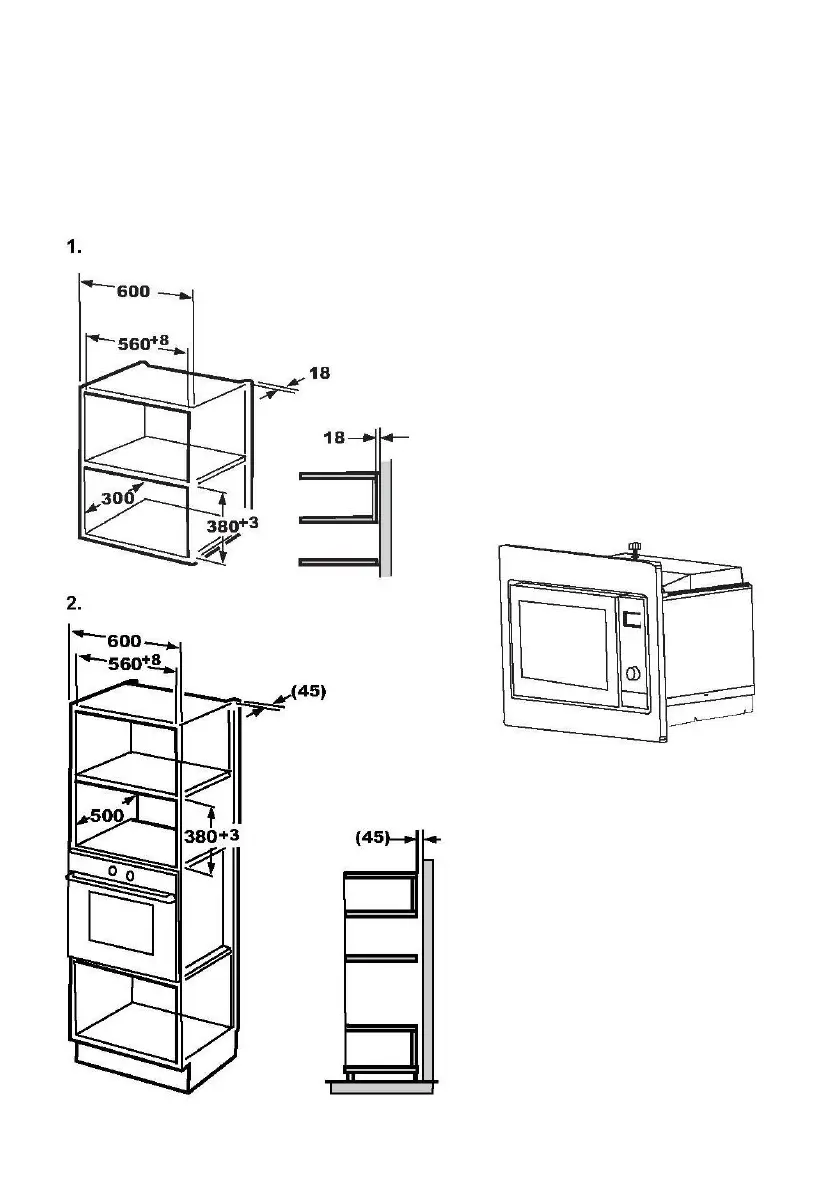 1.

600

$560^{+8}$

18

18

300

$380^{+3}$

2.

600

$560^{+8}$

(45)

500

$380^{+3}$

(45)