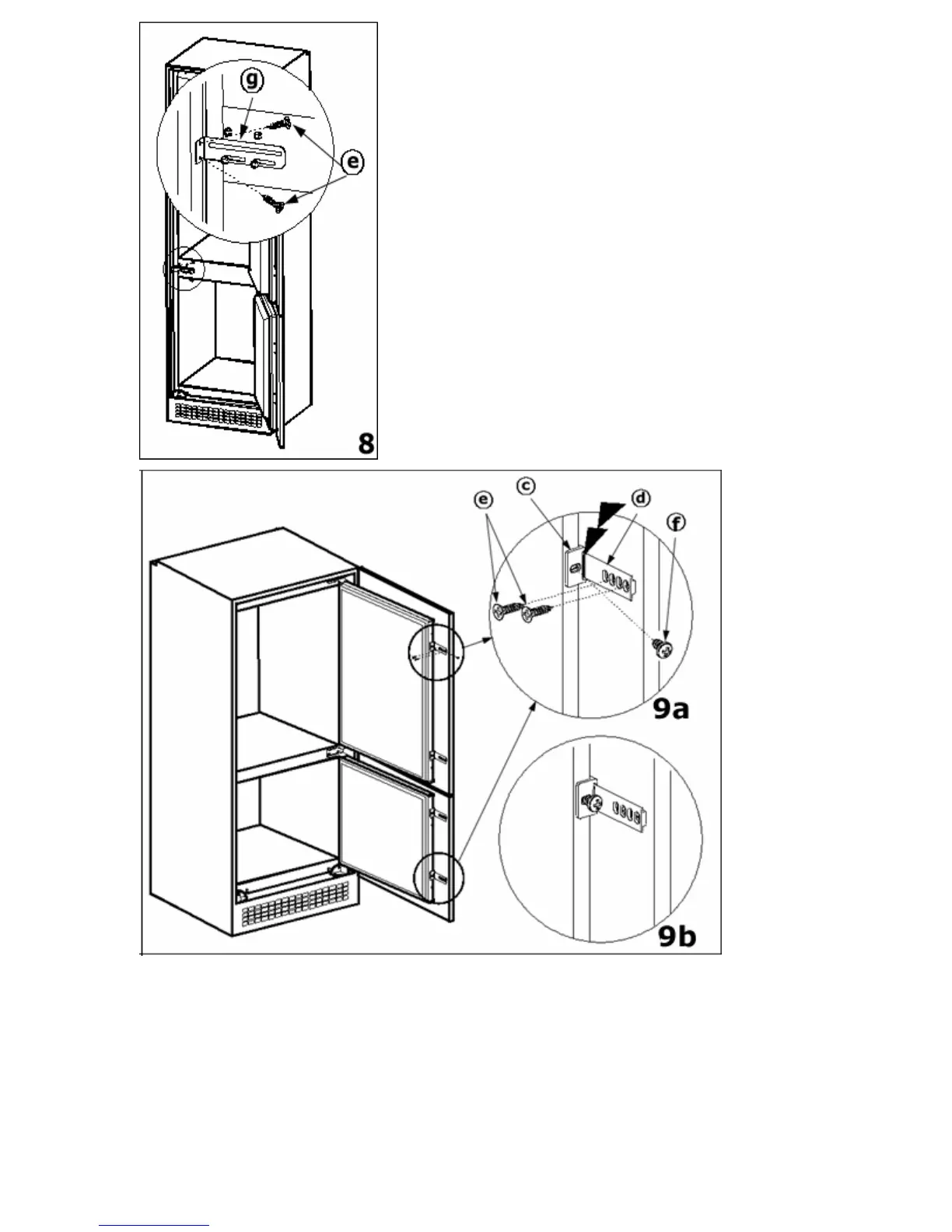 g

e

8

e

c

d

f

9a

9b