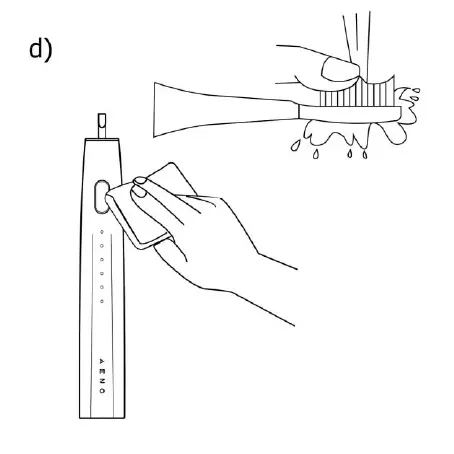 d)

AENO