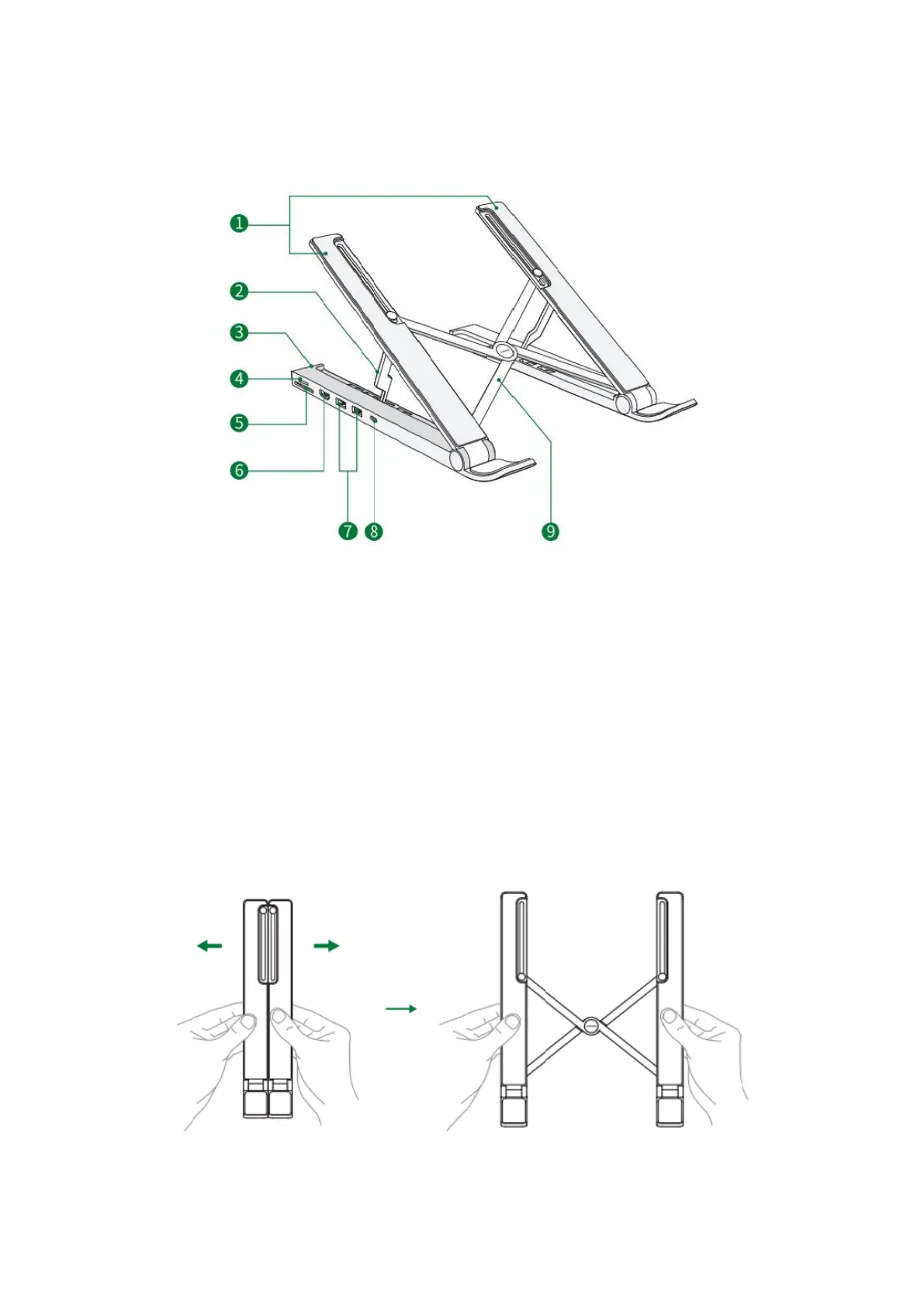 1
2
3
4
5
6
7 8
9