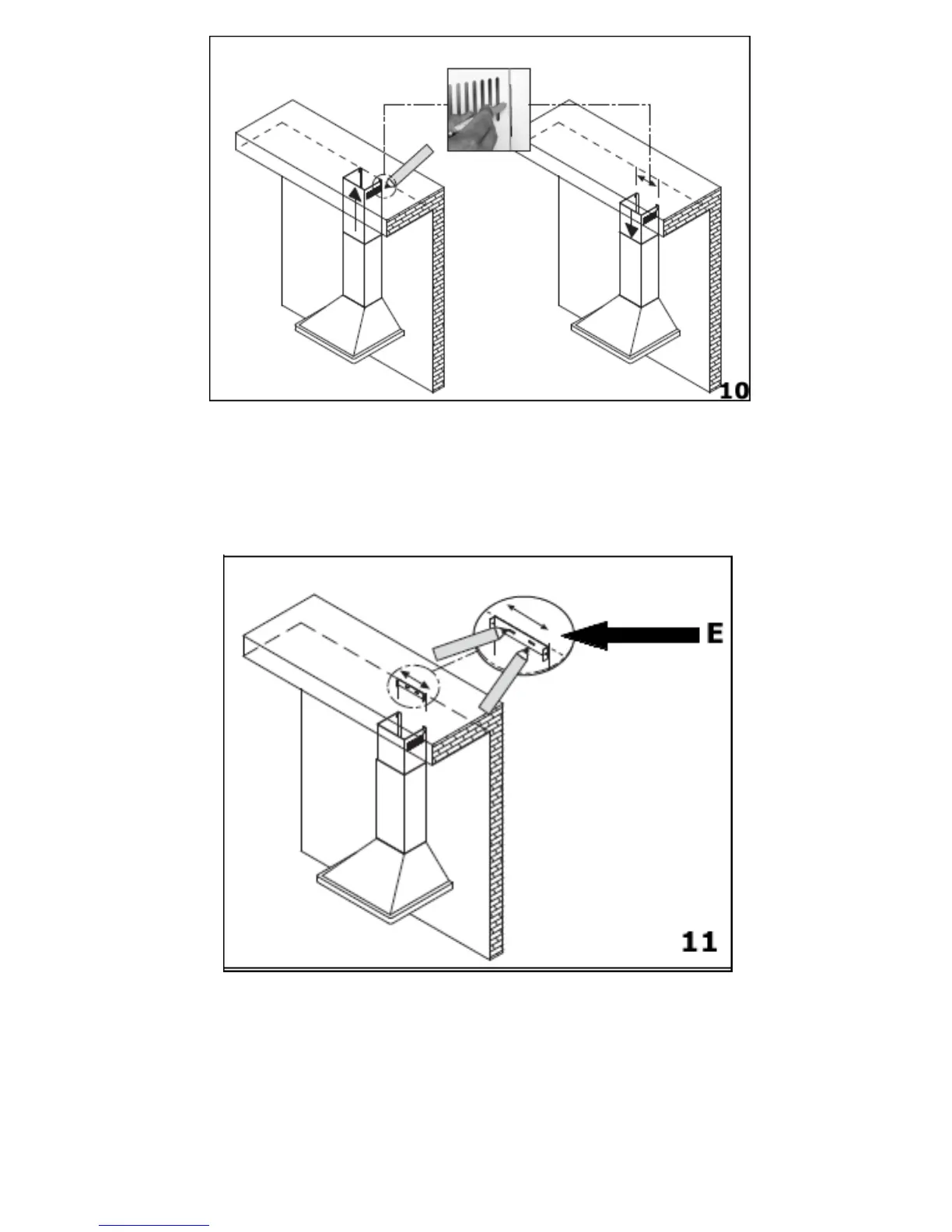 10

E

11