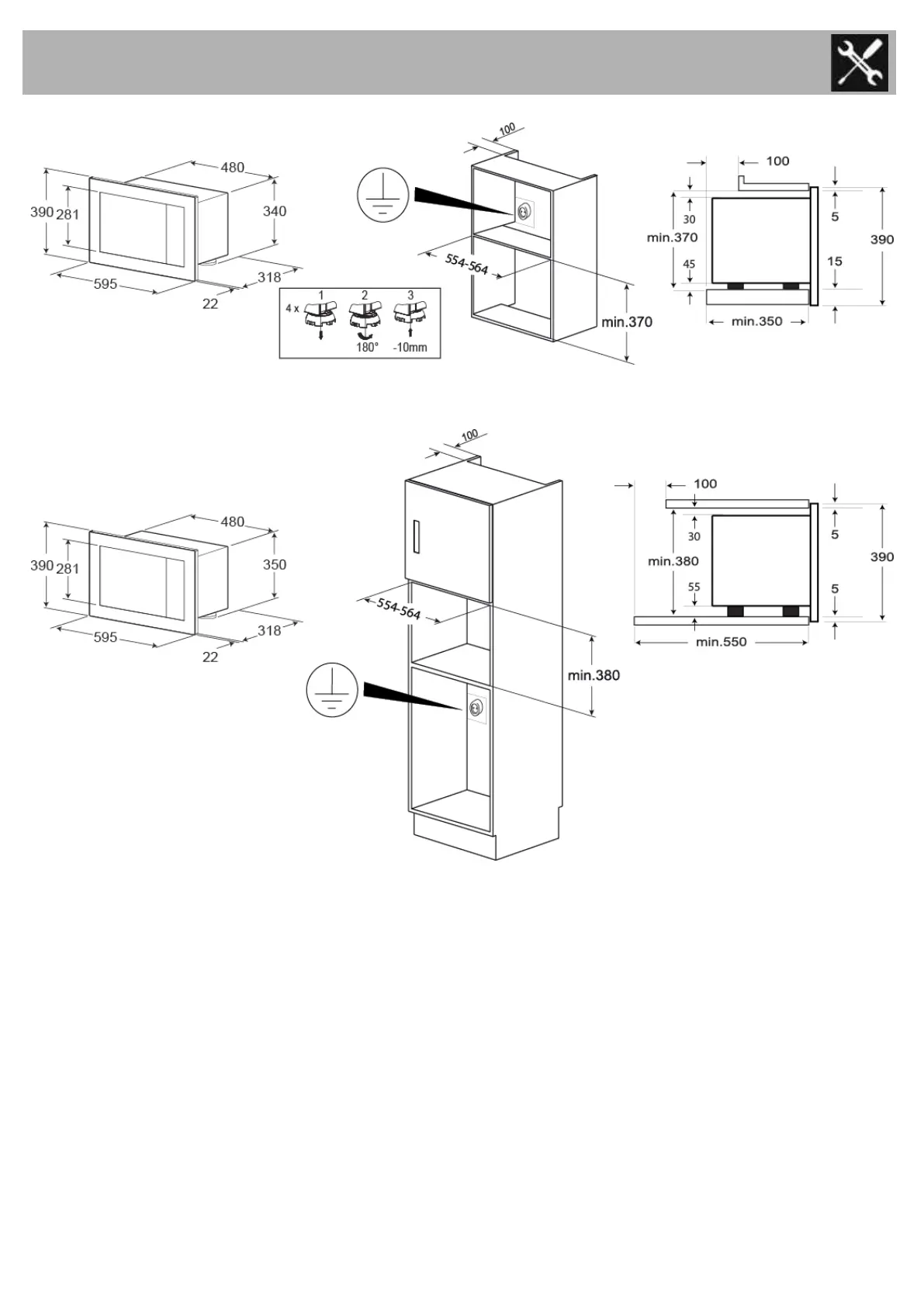 480
390
281
340
595
318
22

4 x
1
2
3
180°
-10mm

100
554-564
min.370

100
30
min.370
45
5
15
390
min.350

480
390
281
350
595
318
22

100
554-564
min.380

100
30
min.380
55
5
5
390
min.550